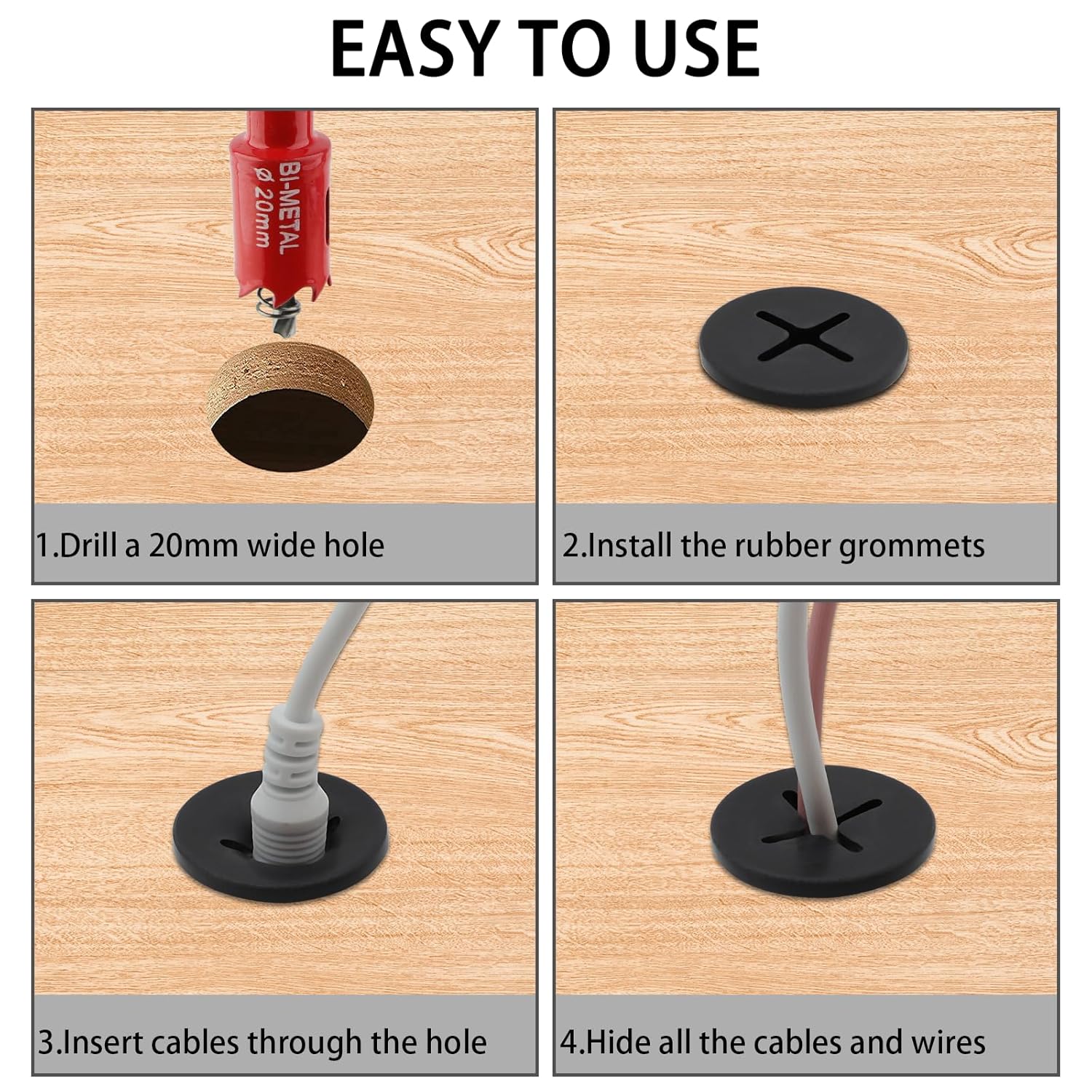 EASY TO USE

BI-METAL
ø 20mm

1.Drill a 20mm wide hole

2.Install the rubber grommets

3.Insert cables through the hole

4.Hide all the cables and wires