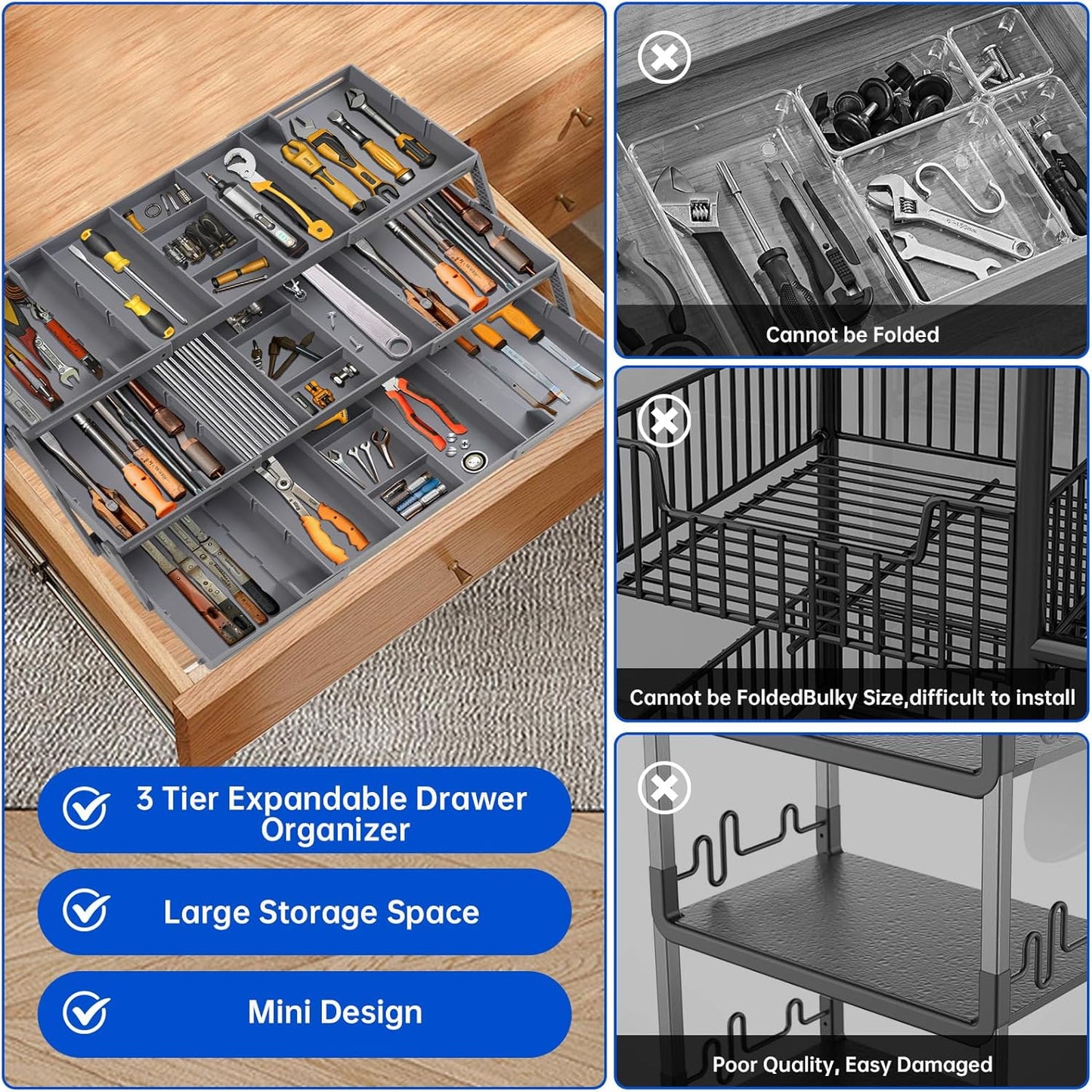 3 Tier Expandable Drawer Organizer

Large Storage Space

Mini Design

Cannot be Folded

Cannot be FoldedBulky Size,difficult to install

Poor Quality, Easy Damaged