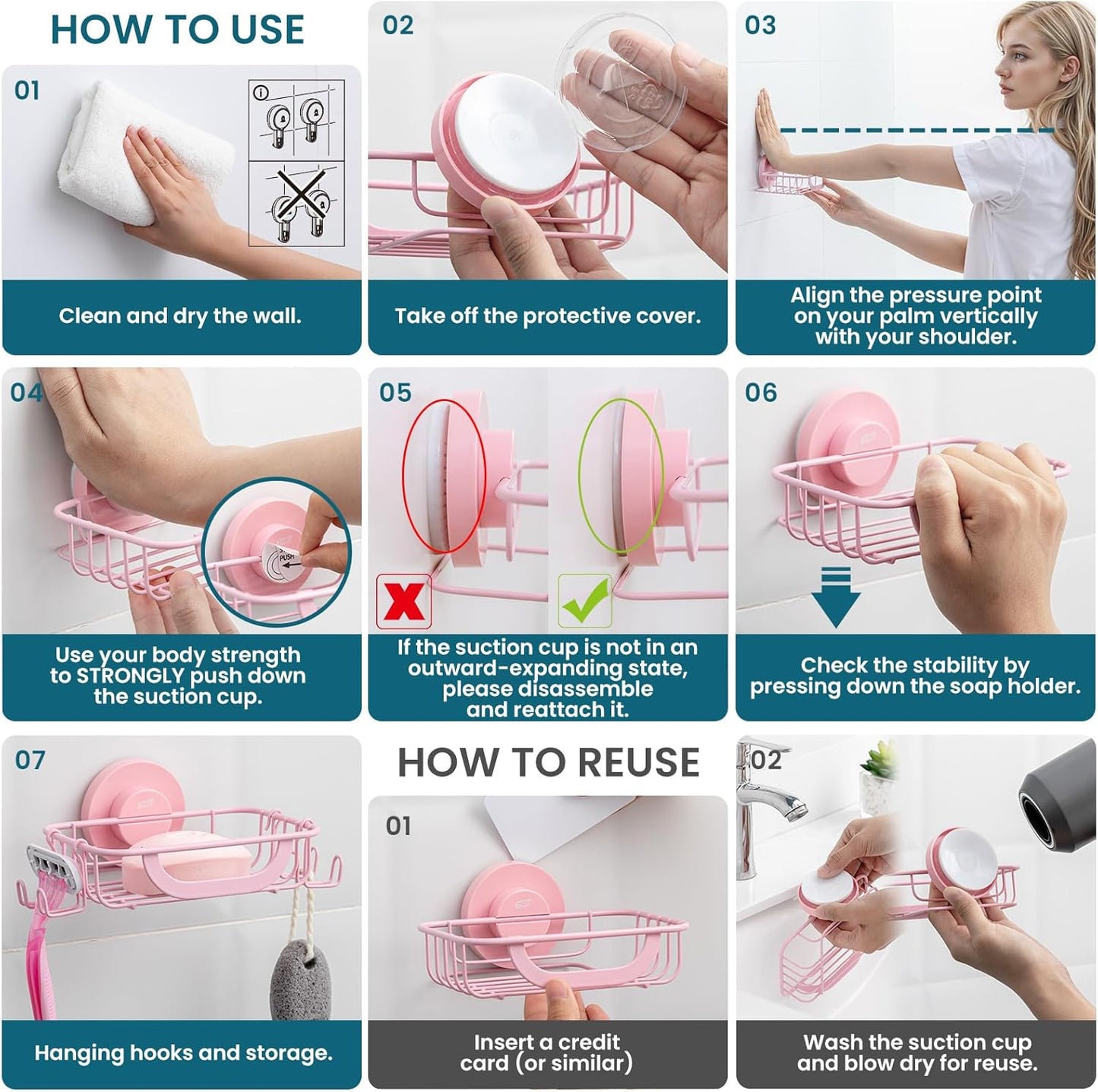 HOW TO USE

01

Clean and dry the wall.

02

Take off the protective cover.

03

Align the pressure point on your palm vertically with your shoulder.

04

PUSH

Use your body strength to STRONGLY push down the suction cup.

05

If the suction cup is not in an outward-expanding state, please disassemble and reattach it.

06

Check the stability by pressing down the soap holder.

07

Hanging hooks and storage.

HOW TO REUSE

01

Insert a credit card (or similar)

02

Wash the suction cup and blow dry for reuse.