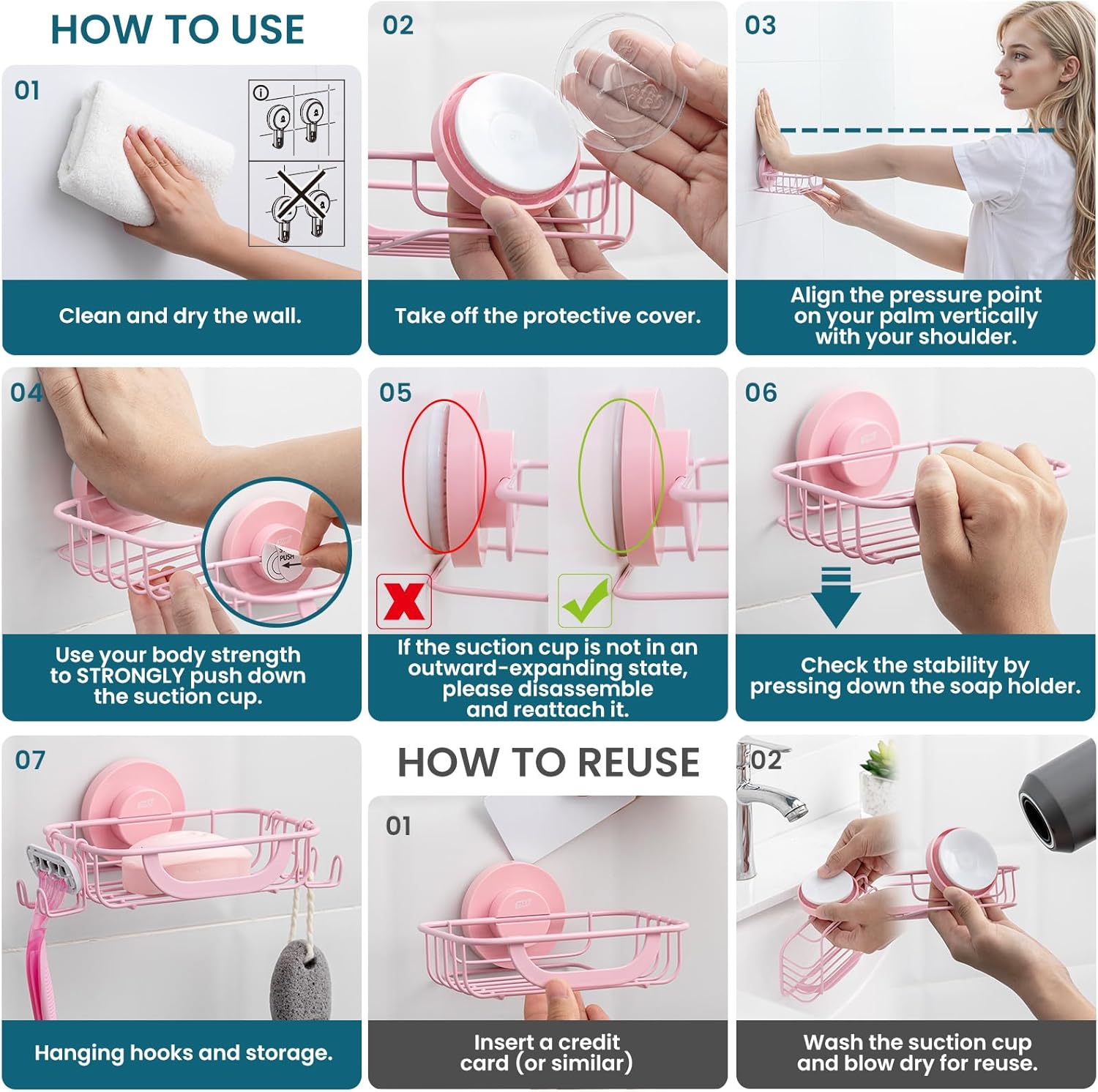 HOW TO USE

01

Clean and dry the wall.

02

Take off the protective cover.

03

Align the pressure point on your palm vertically with your shoulder.

04

PUSH

Use your body strength to STRONGLY push down the suction cup.

05

If the suction cup is not in an outward-expanding state, please disassemble and reattach it.

06

Check the stability by pressing down the soap holder.

07

Hanging hooks and storage.

HOW TO REUSE

01

Insert a credit card (or similar)

02

Wash the suction cup and blow dry for reuse.