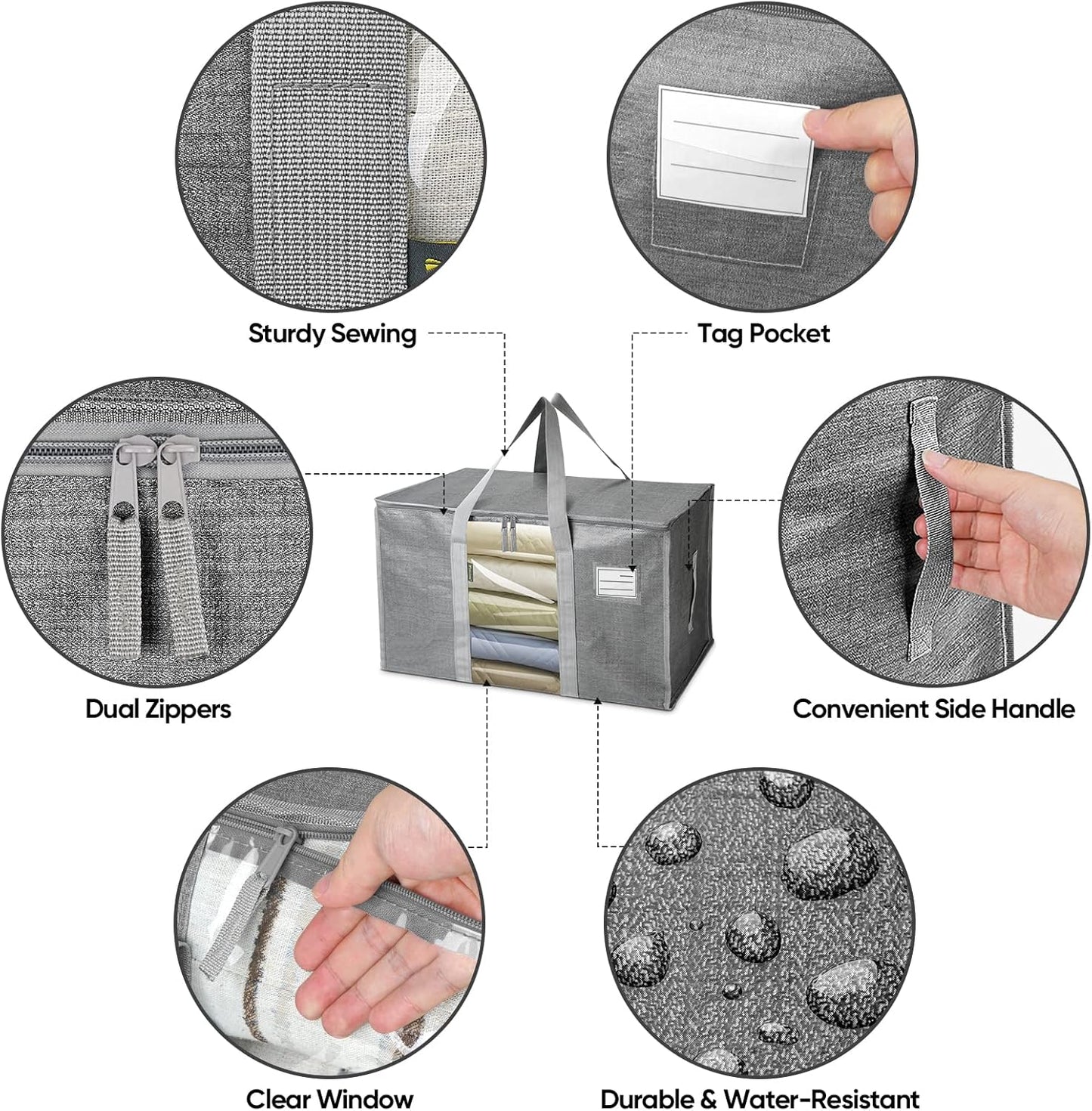 Sturdy Sewing

Tag Pocket

Dual Zippers

Convenient Side Handle

Clear Window

Durable & Water-Resistant