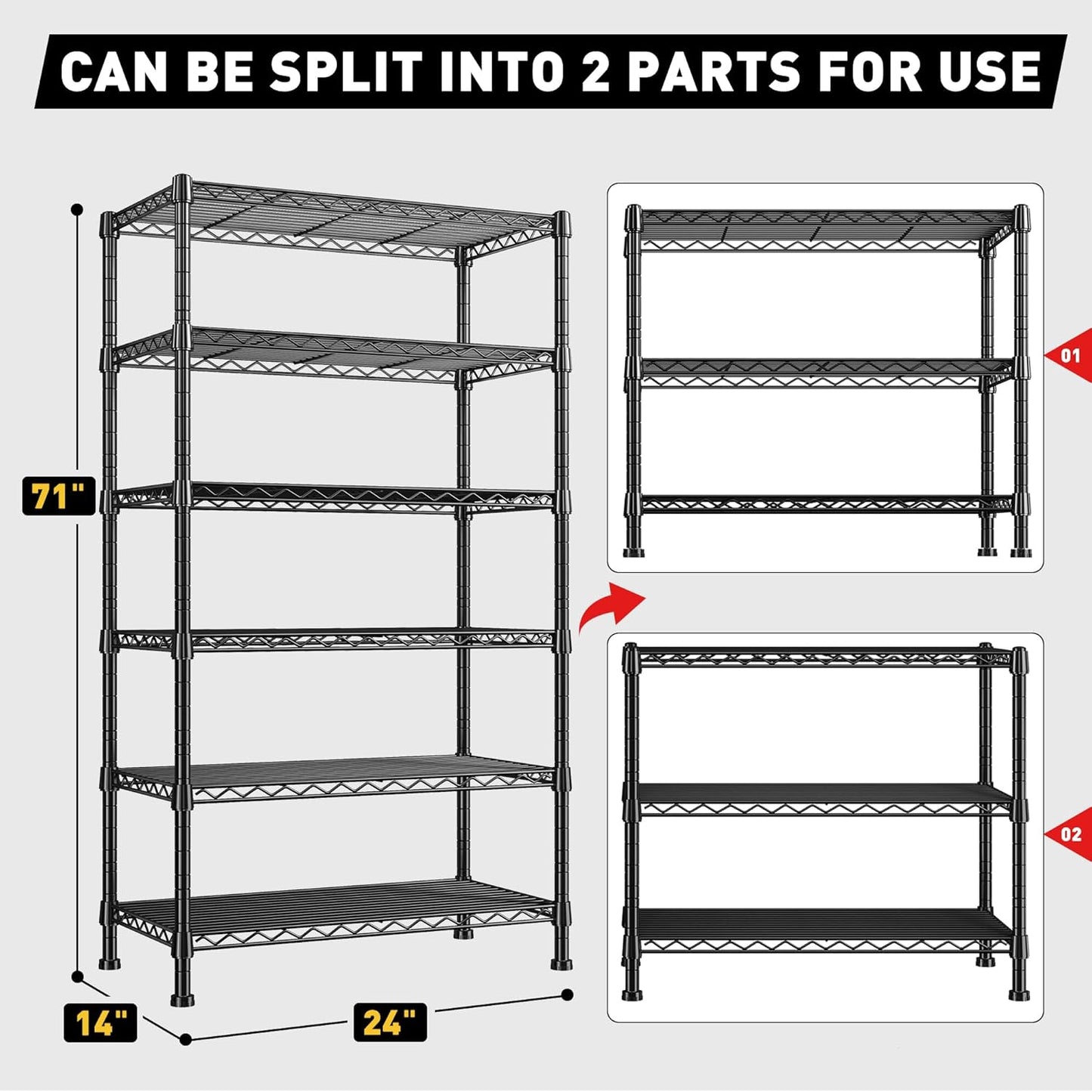 CAN BE SPLIT INTO 2 PARTS FOR USE

71"

14"

24"

01

02