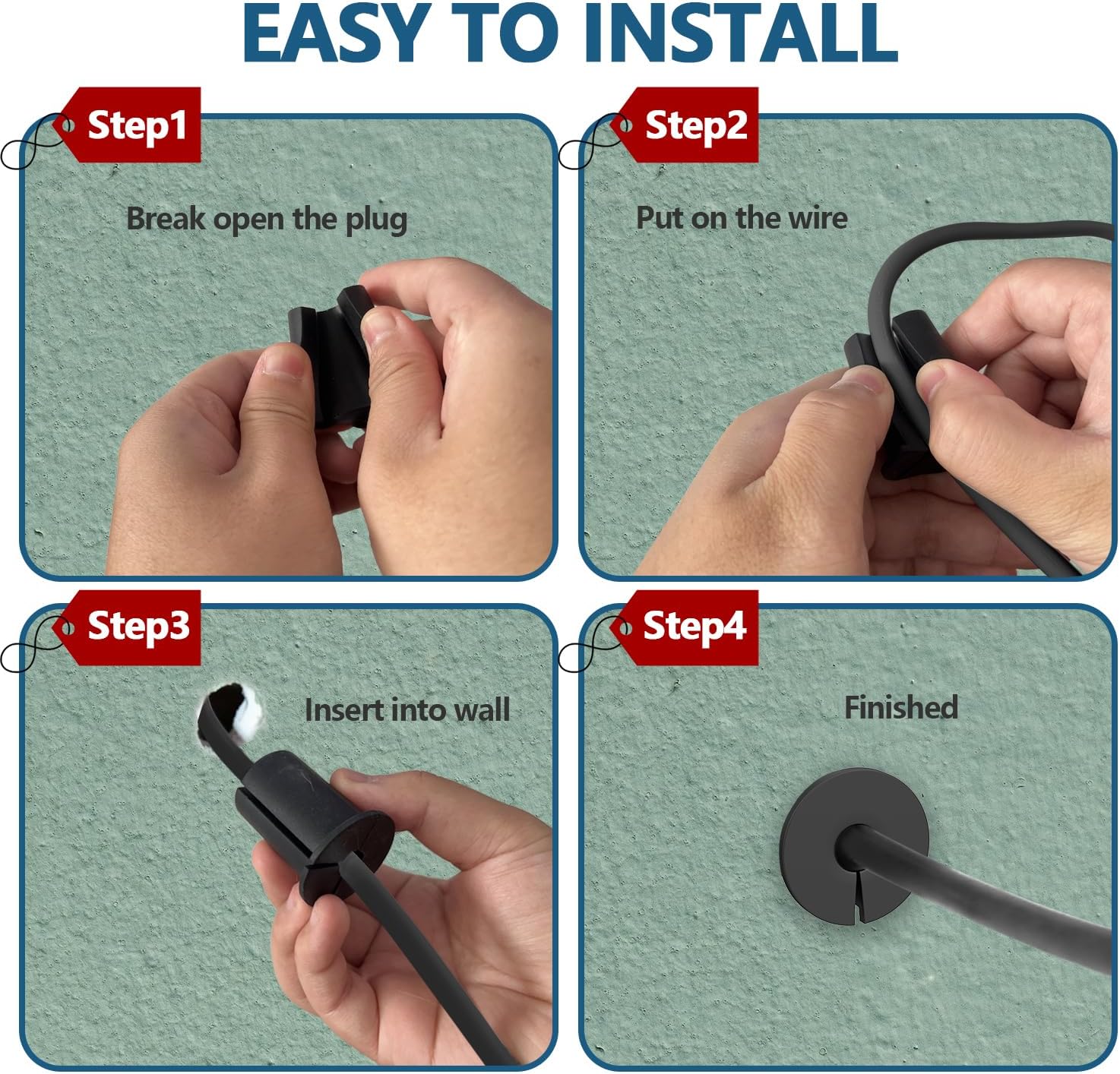 EASY TO INSTALL

Step1

Break open the plug

Step2

Put on the wire

Step3

Insert into wall

Step4

Finished