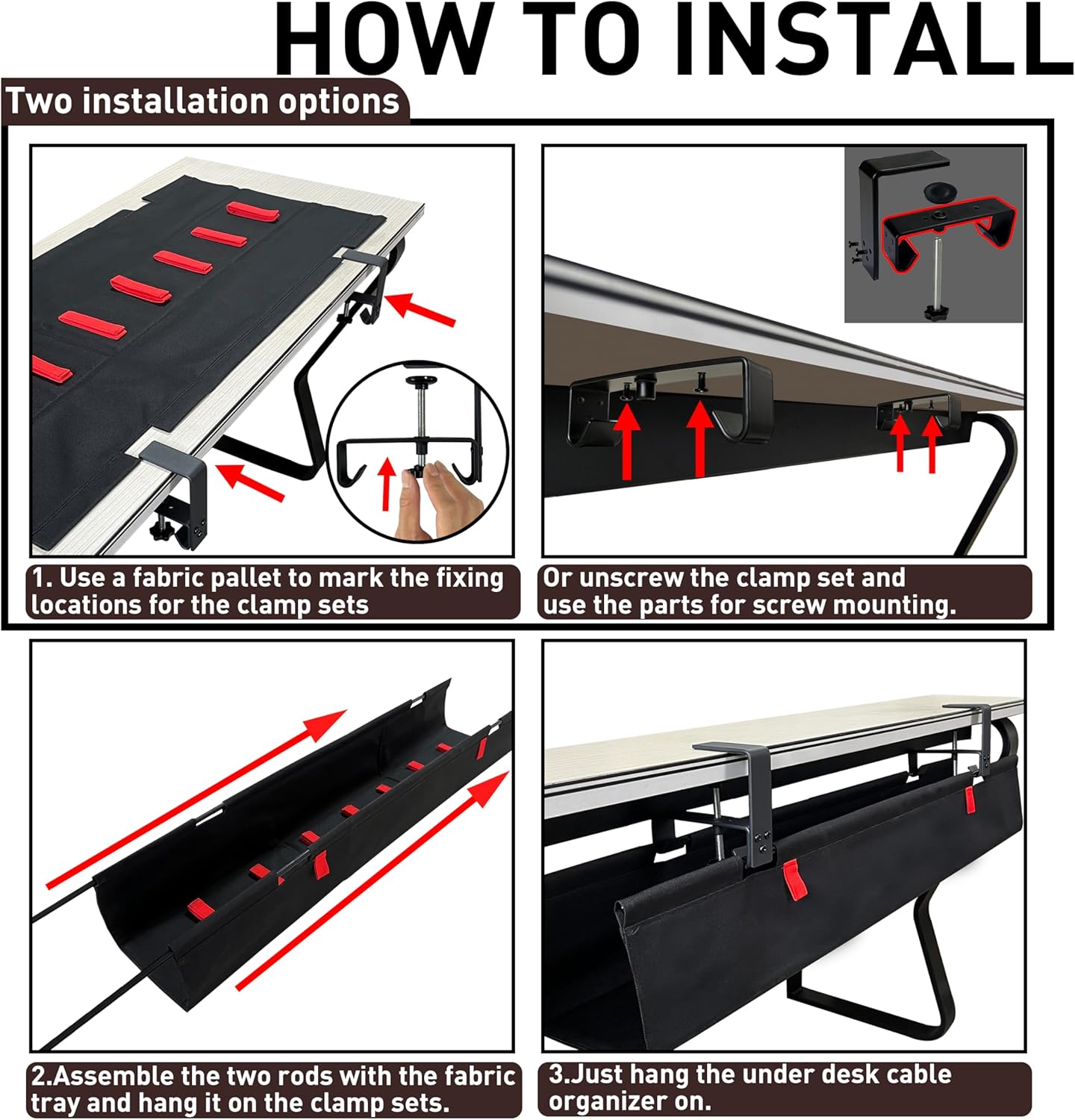 HOW TO INSTALL

Two installation options

1. Use a fabric pallet to mark the fixing locations for the clamp sets

Or unscrew the clamp set and use the parts for screw mounting.

2.Assemble the two rods with the fabric tray and hang it on the clamp sets.

3.Just hang the under desk cable organizer on.