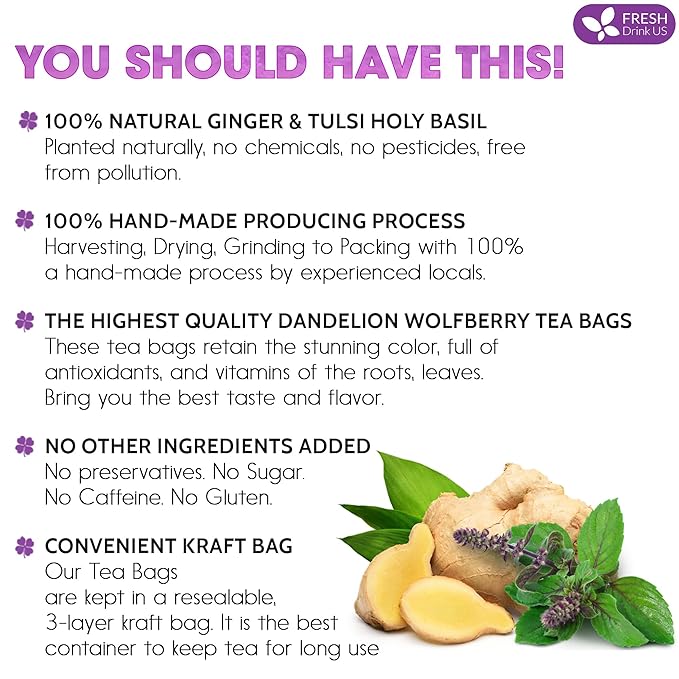 FRESH
Drink US

YOU SHOULD HAVE THIS!

100% NATURAL GINGER & TULSI HOLY BASIL
Planted naturally, no chemicals, no pesticides, free from pollution.

100% HAND-MADE PRODUCING PROCESS
Harvesting, Drying, Grinding to Packing with 100% a hand-made process by experienced locals.

THE HIGHEST QUALITY DANDELION WOLFBERRY TEA BAGS
These tea bags retain the stunning color, full of antioxidants, and vitamins of the roots, leaves. Bring you the best taste and flavor.

NO OTHER INGREDIENTS ADDED
No preservatives. No Sugar. No Caffeine. No Gluten.

CONVENIENT KRAFT BAG
Our Tea Bags are kept in a resealable, 3-layer kraft bag. It is the best container to keep tea for long use