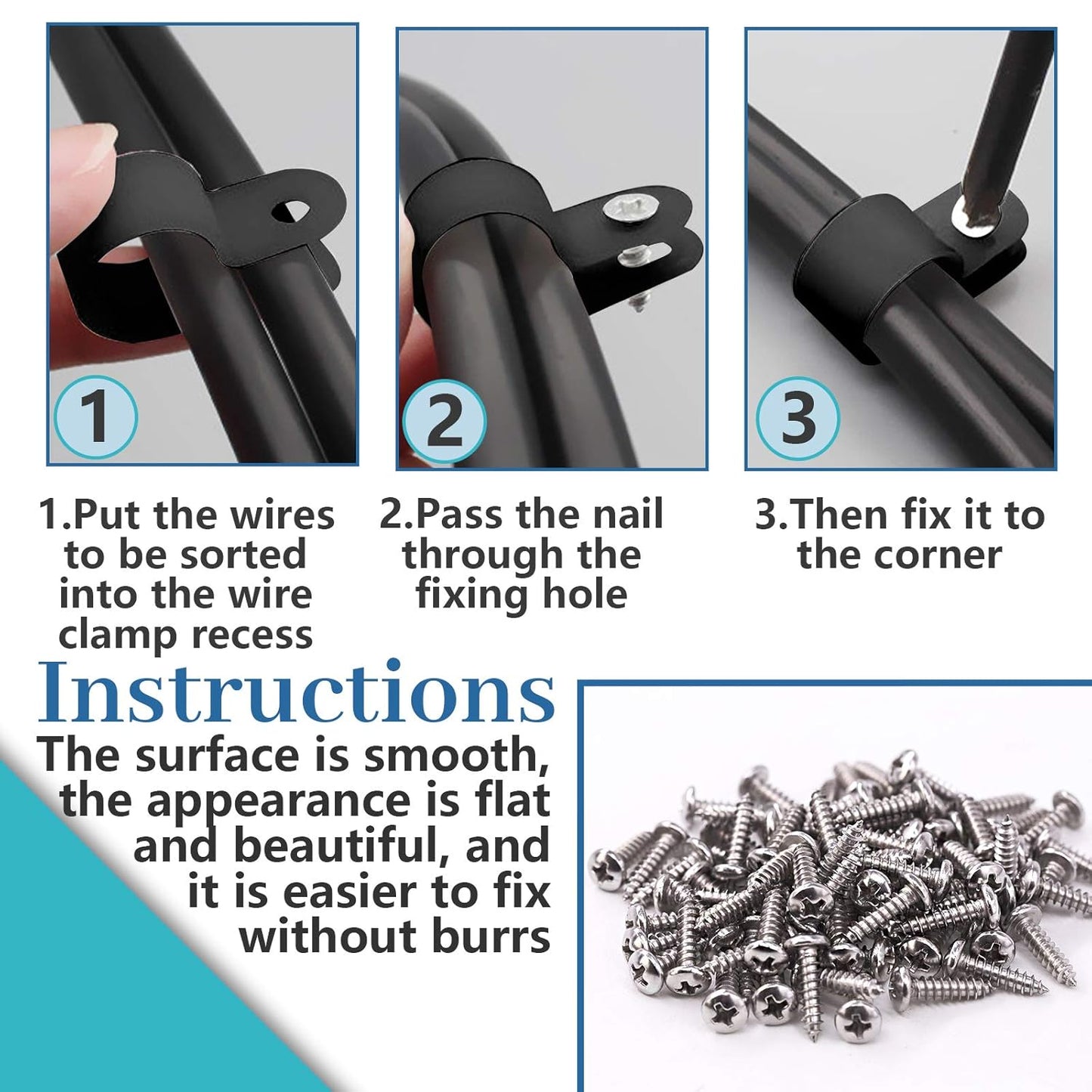 1

2

3

1.Put the wires to be sorted into the wire clamp recess

2.Pass the nail through the fixing hole

3.Then fix it to the corner

Instructions

The surface is smooth, the appearance is flat and beautiful, and it is easier to fix without burrs