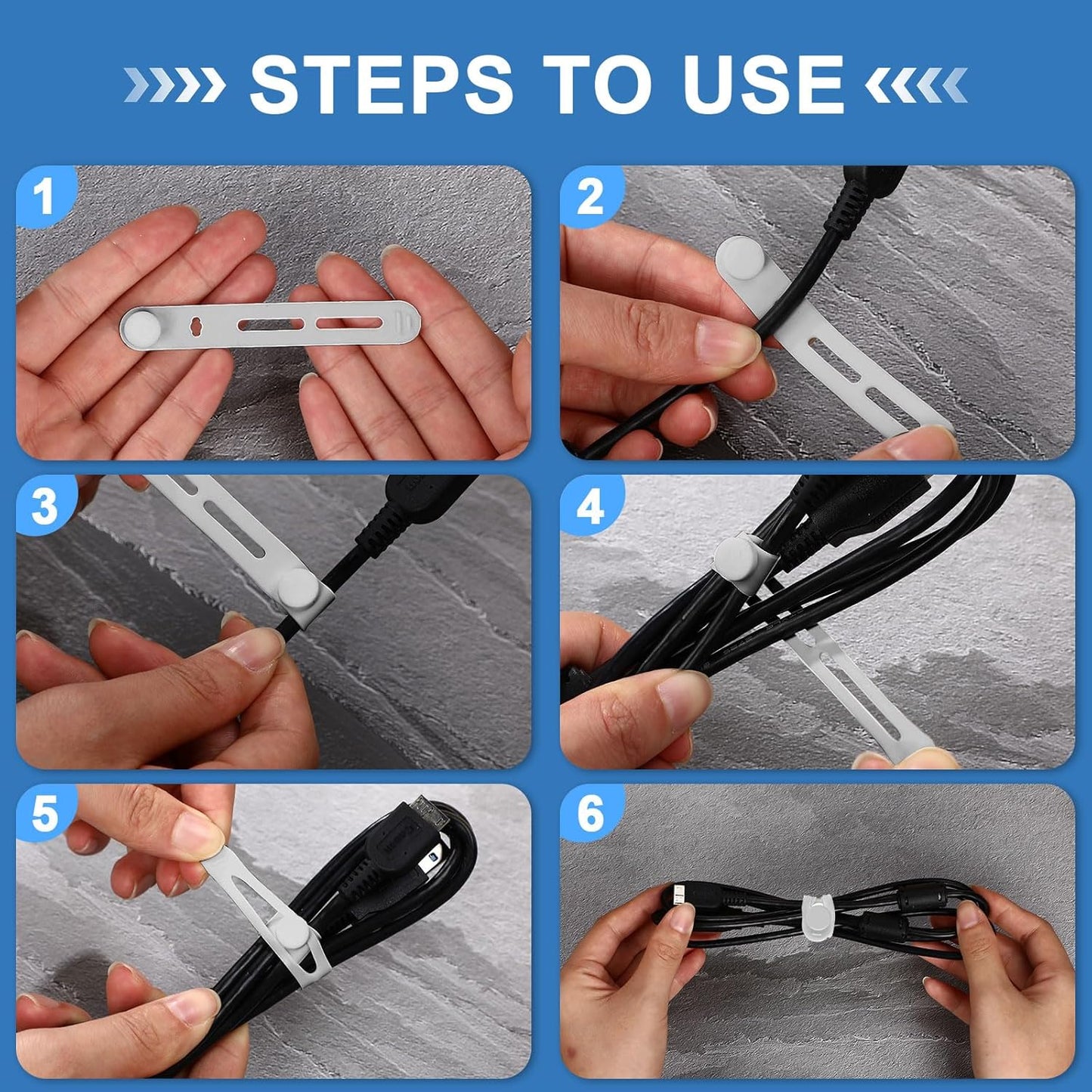 STEPS TO USE

1

2

3

4

5

6