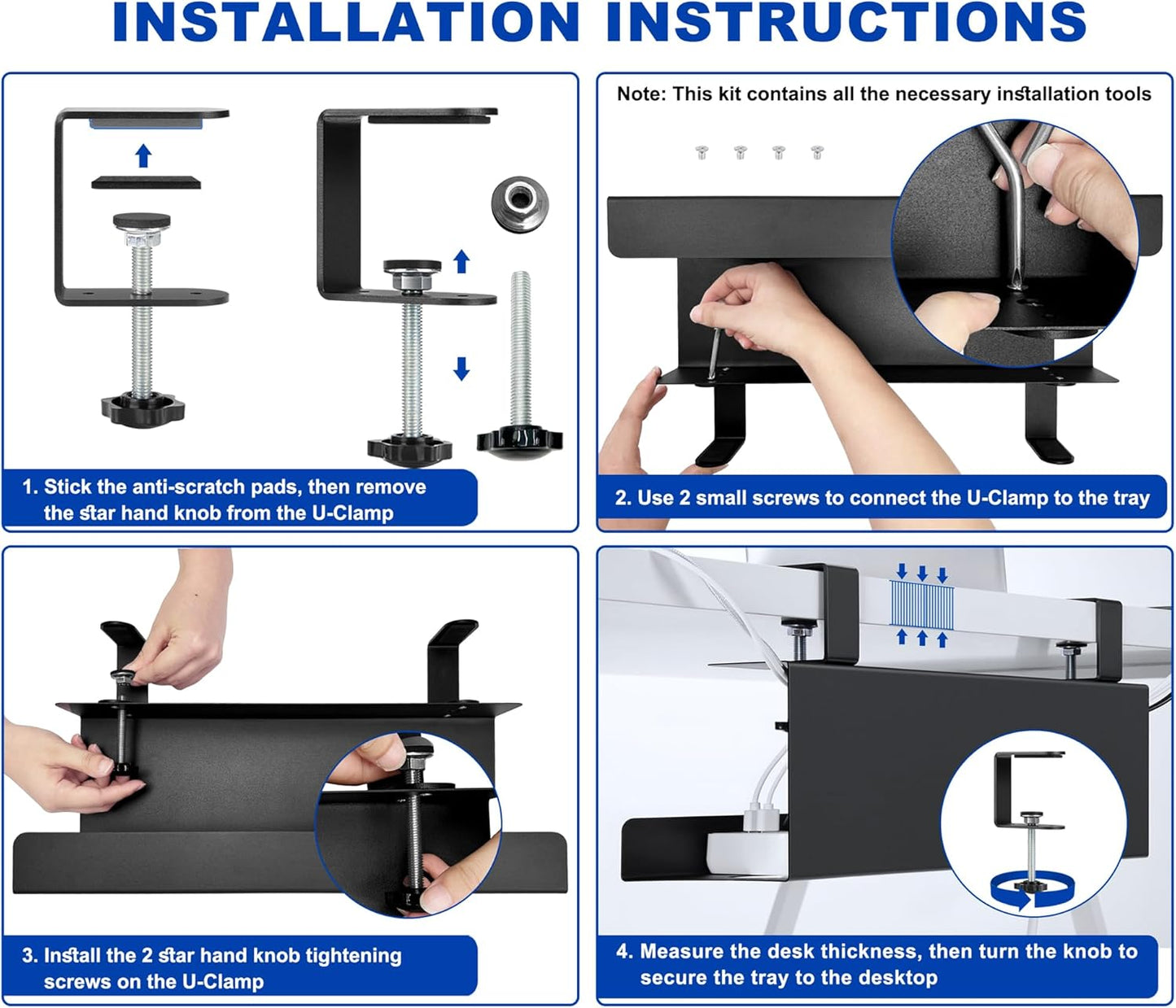 INSTALLATION INSTRUCTIONS

1. Stick the anti-scratch pads, then remove the star hand knob from the U-Clamp

Note: This kit contains all the necessary installation tools

2. Use 2 small screws to connect the U-Clamp to the tray

3. Install the 2 star hand knob tightening screws on the U-Clamp

4. Measure the desk thickness, then turn the knob to secure the tray to the desktop