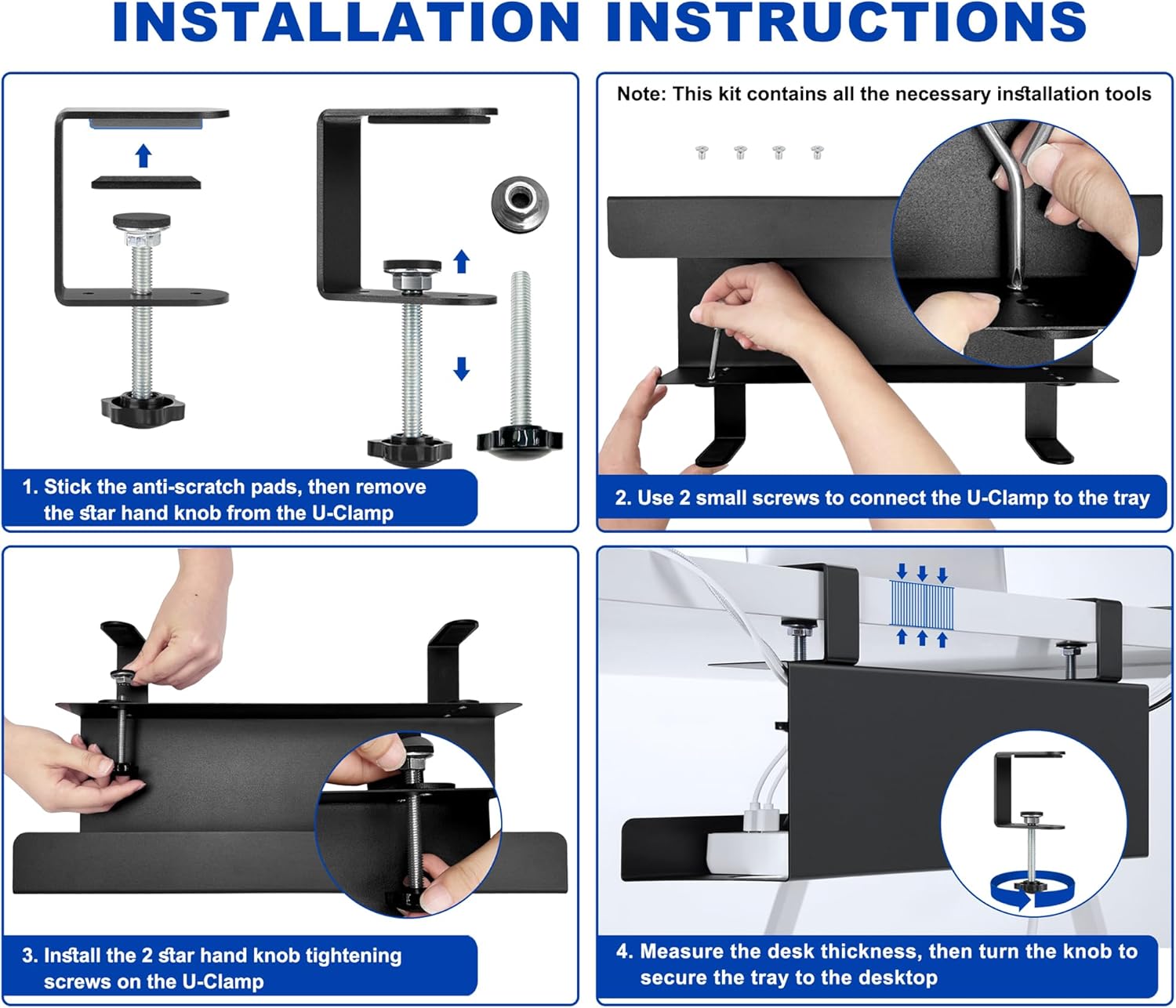 INSTALLATION INSTRUCTIONS

1. Stick the anti-scratch pads, then remove the star hand knob from the U-Clamp

Note: This kit contains all the necessary installation tools

2. Use 2 small screws to connect the U-Clamp to the tray

3. Install the 2 star hand knob tightening screws on the U-Clamp

4. Measure the desk thickness, then turn the knob to secure the tray to the desktop