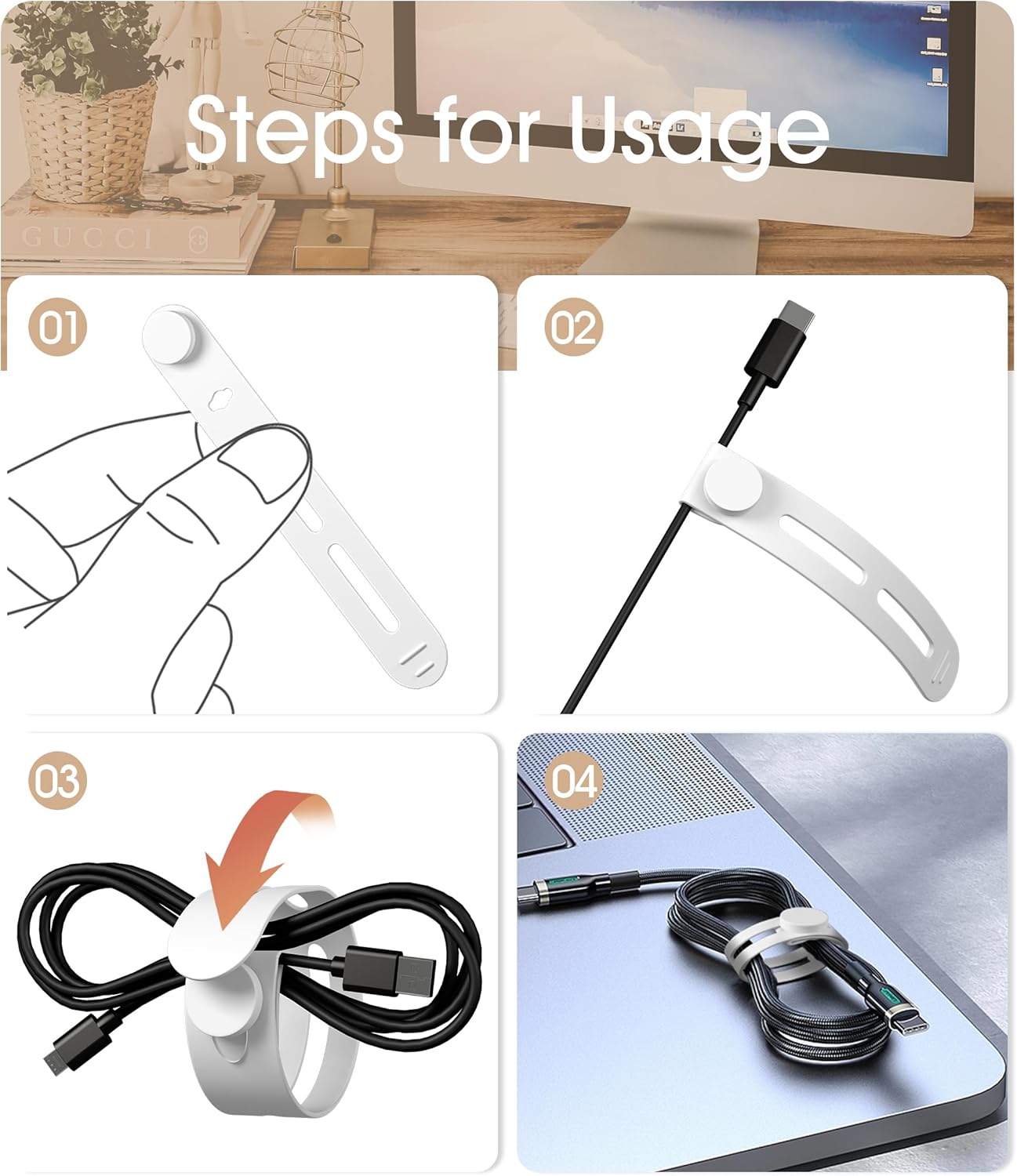 Steps for Usage

GUCCI

01

02

03

04