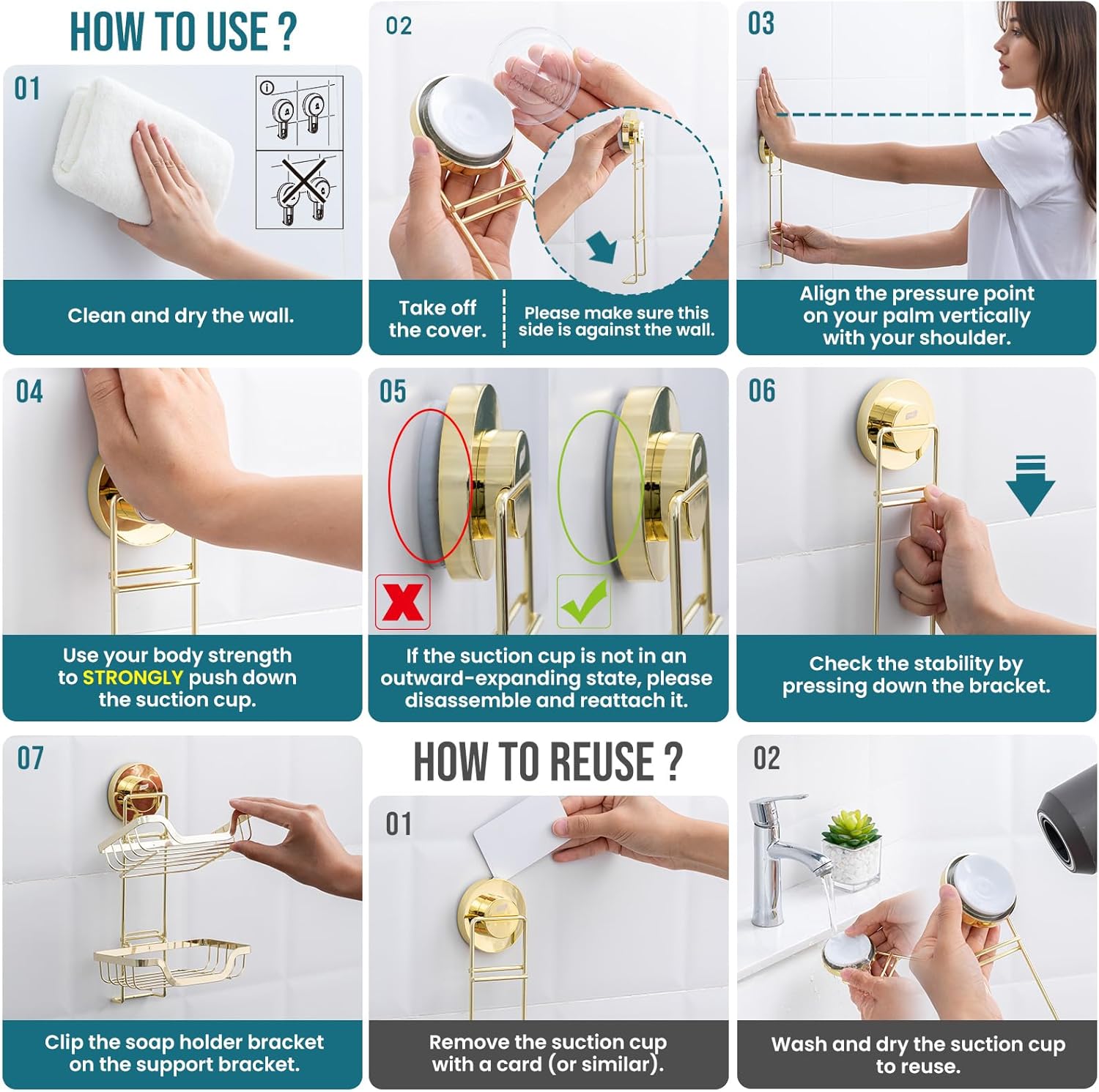 HOW TO USE ?

01

Clean and dry the wall.

02

Take off the cover.

Please make sure this side is against the wall.

03

Align the pressure point on your palm vertically with your shoulder.

04

Use your body strength to STRONGLY push down the suction cup.

05

If the suction cup is not in an outward-expanding state, please disassemble and reattach it.

06

Check the stability by pressing down the bracket.

07

Clip the soap holder bracket on the support bracket.

HOW TO REUSE ?

01

Remove the suction cup with a card (or similar).

02

Wash and dry the suction cup to reuse.