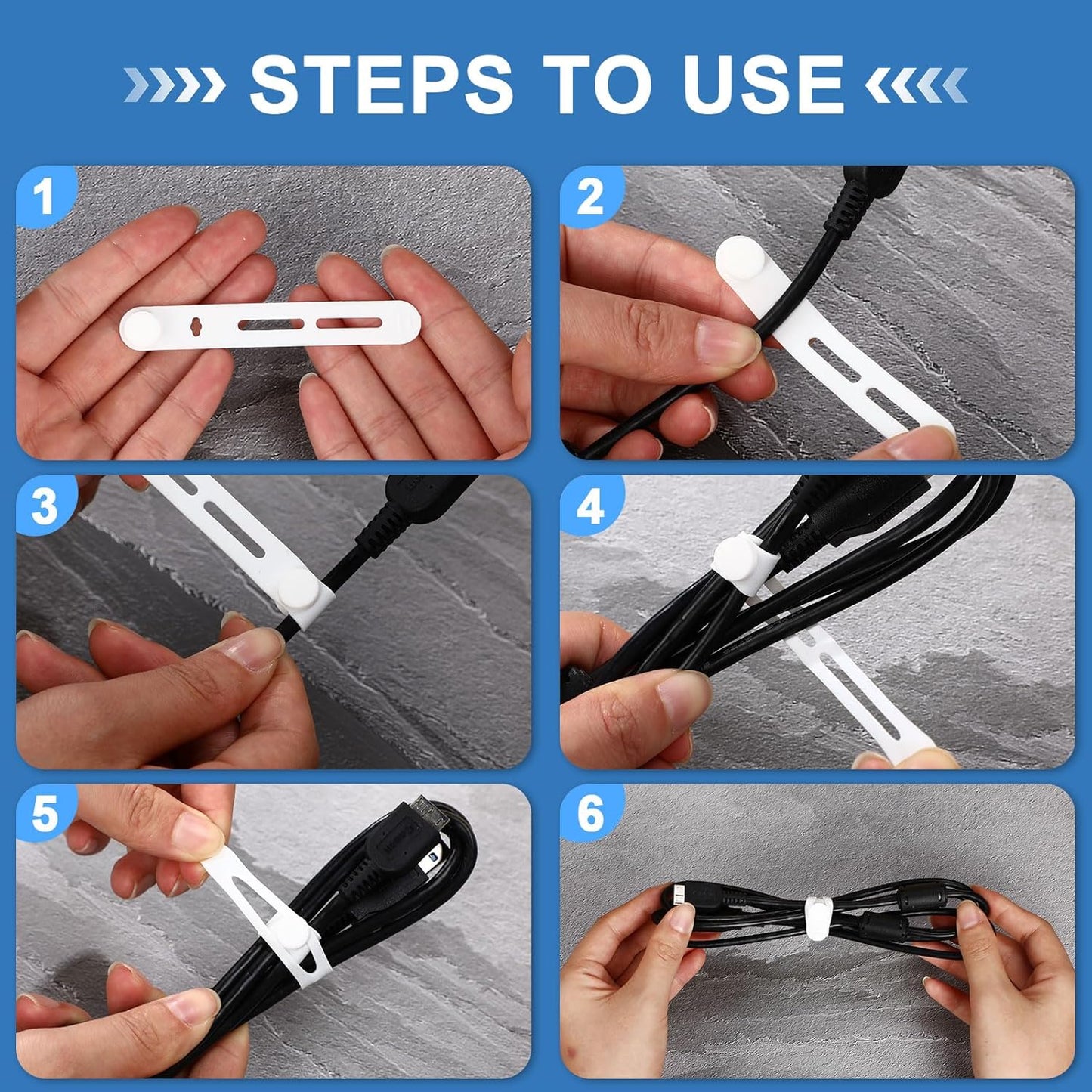 STEPS TO USE

1

2

3

4

5

6