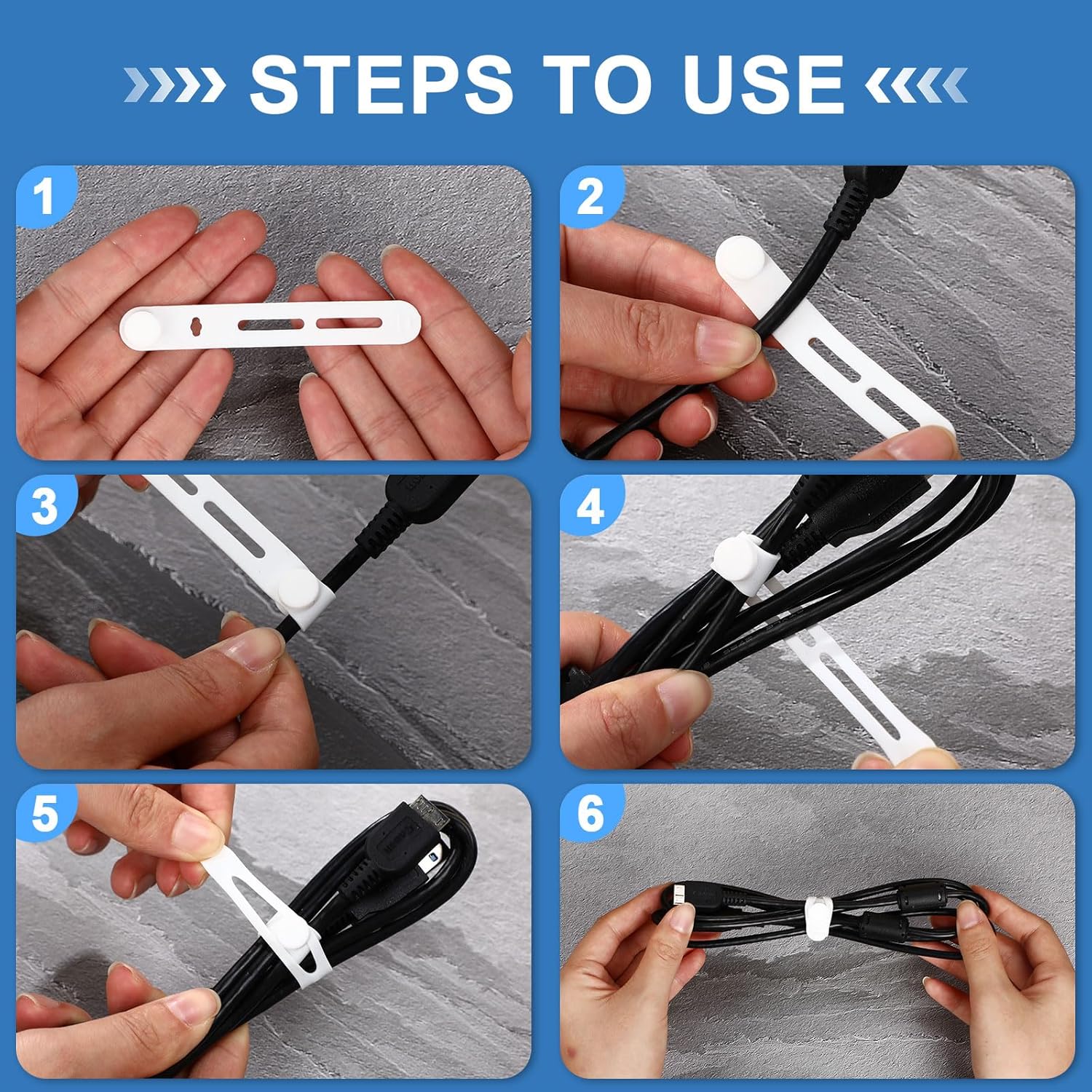 STEPS TO USE

1

2

3

4

5

6