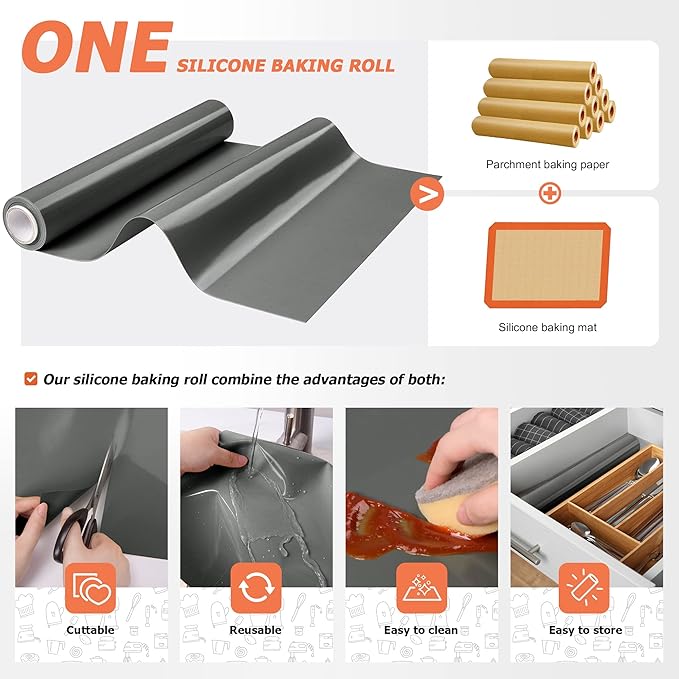 ONE SILICONE BAKING ROLL

>

Parchment baking paper

+

Silicone baking mat

Our silicone baking roll combine the advantages of both:

Cuttable

Reusable

Easy to clean

Easy to store