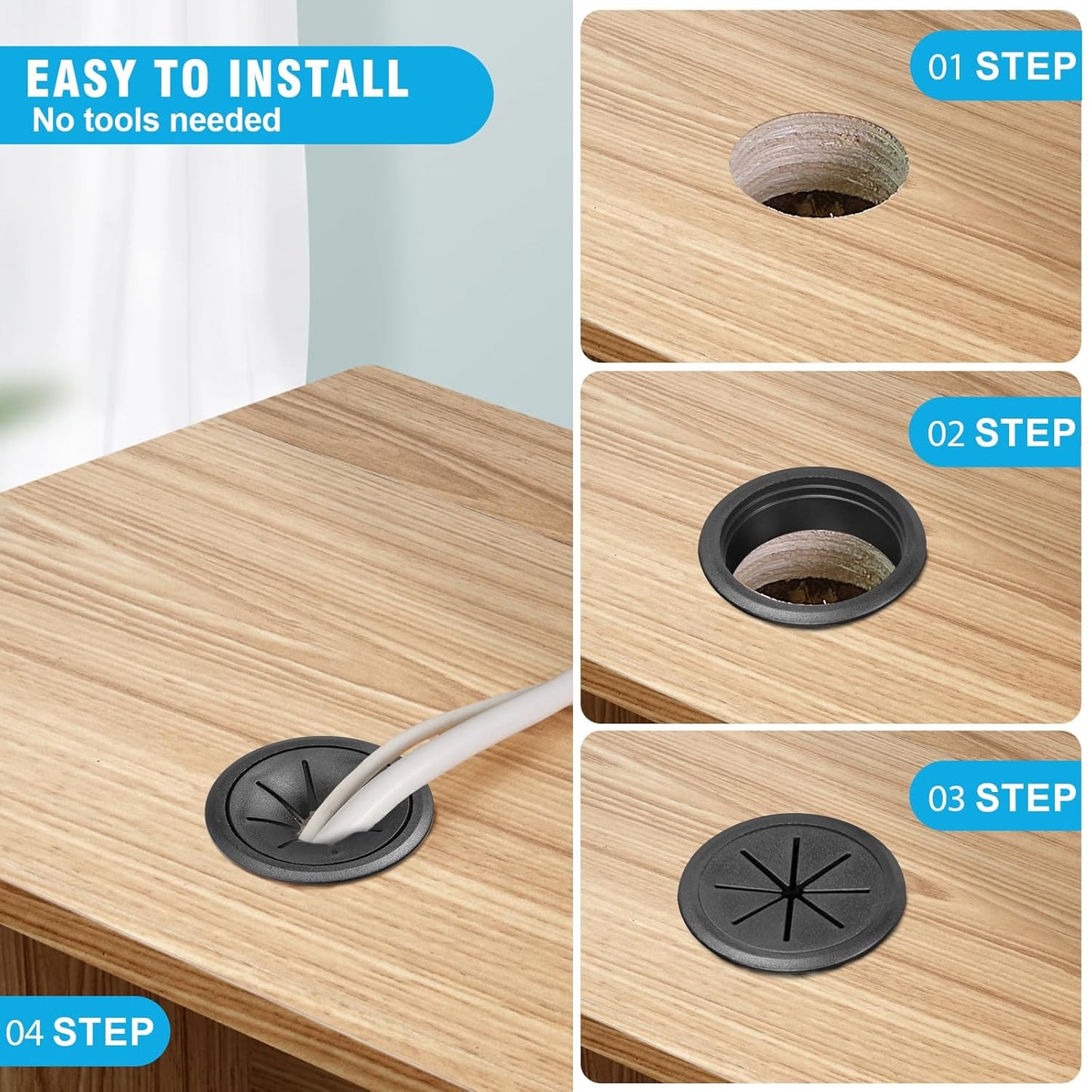 EASY TO INSTALL
No tools needed

01 STEP

02 STEP

03 STEP

04 STEP