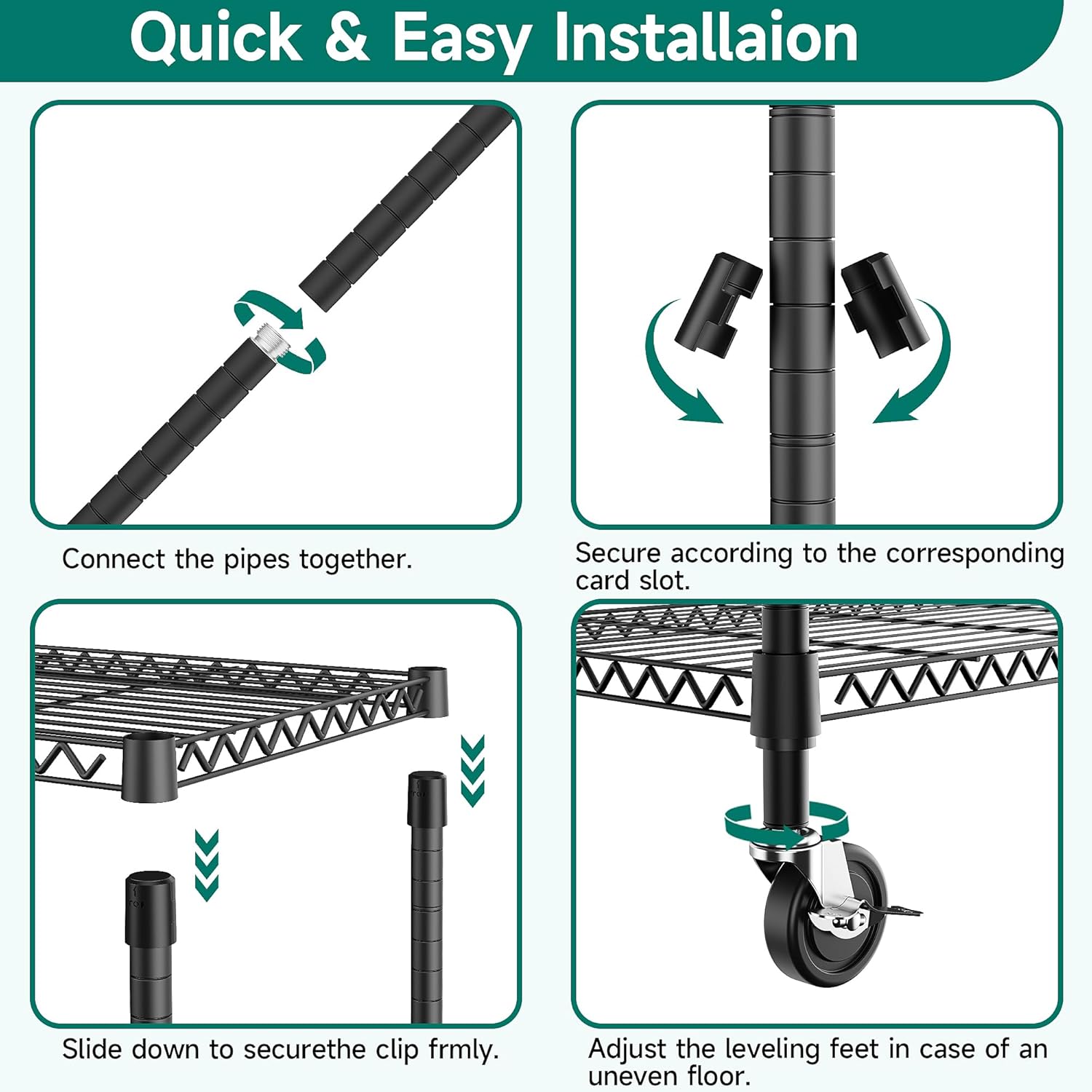 Quick & Easy Installaion

Connect the pipes together.

Secure according to the corresponding card slot.

Slide down to securethe clip frmly.

Adjust the leveling feet in case of an uneven floor.