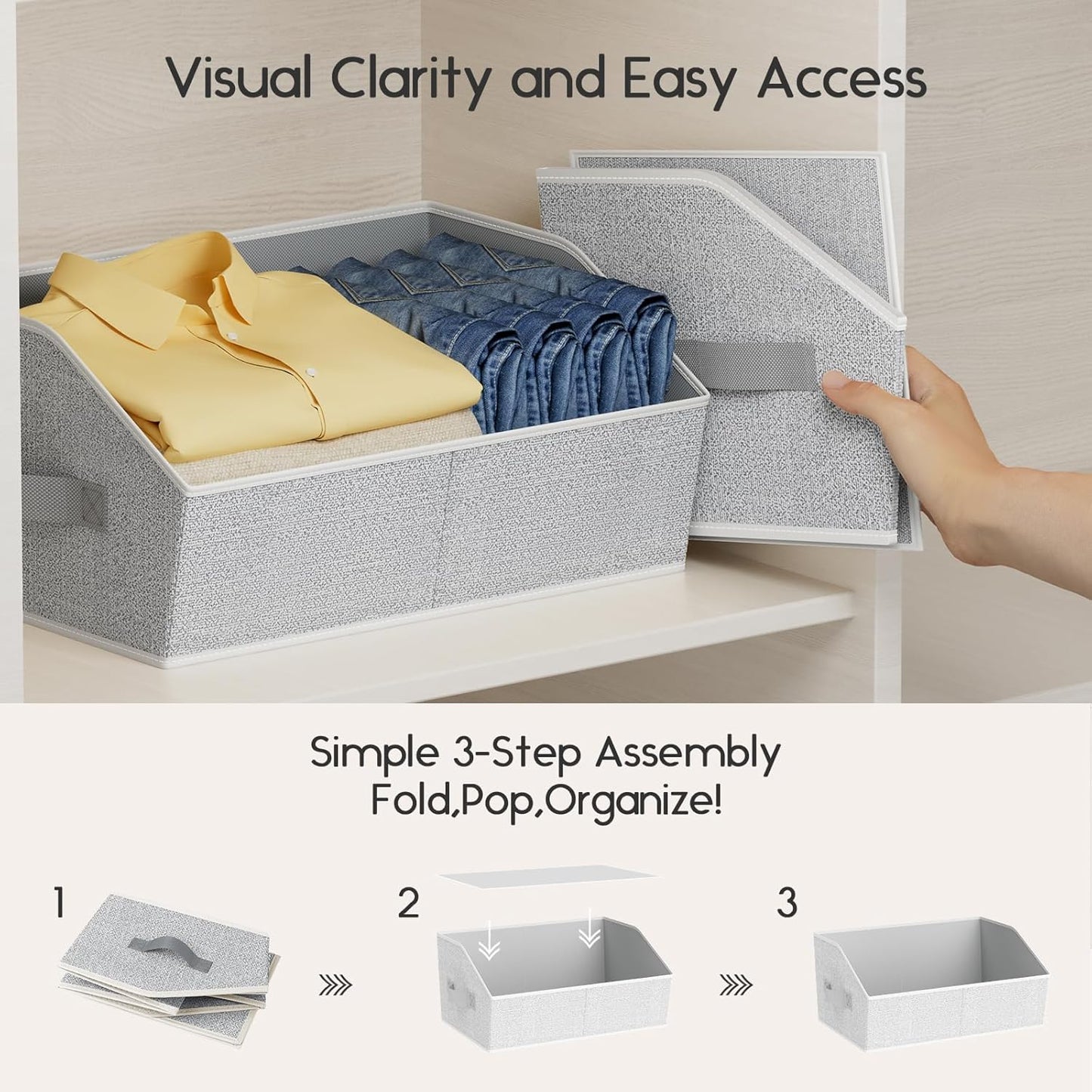 Visual Clarity and Easy Access

Simple 3-Step Assembly
Fold,Pop,Organize!

1

2

3