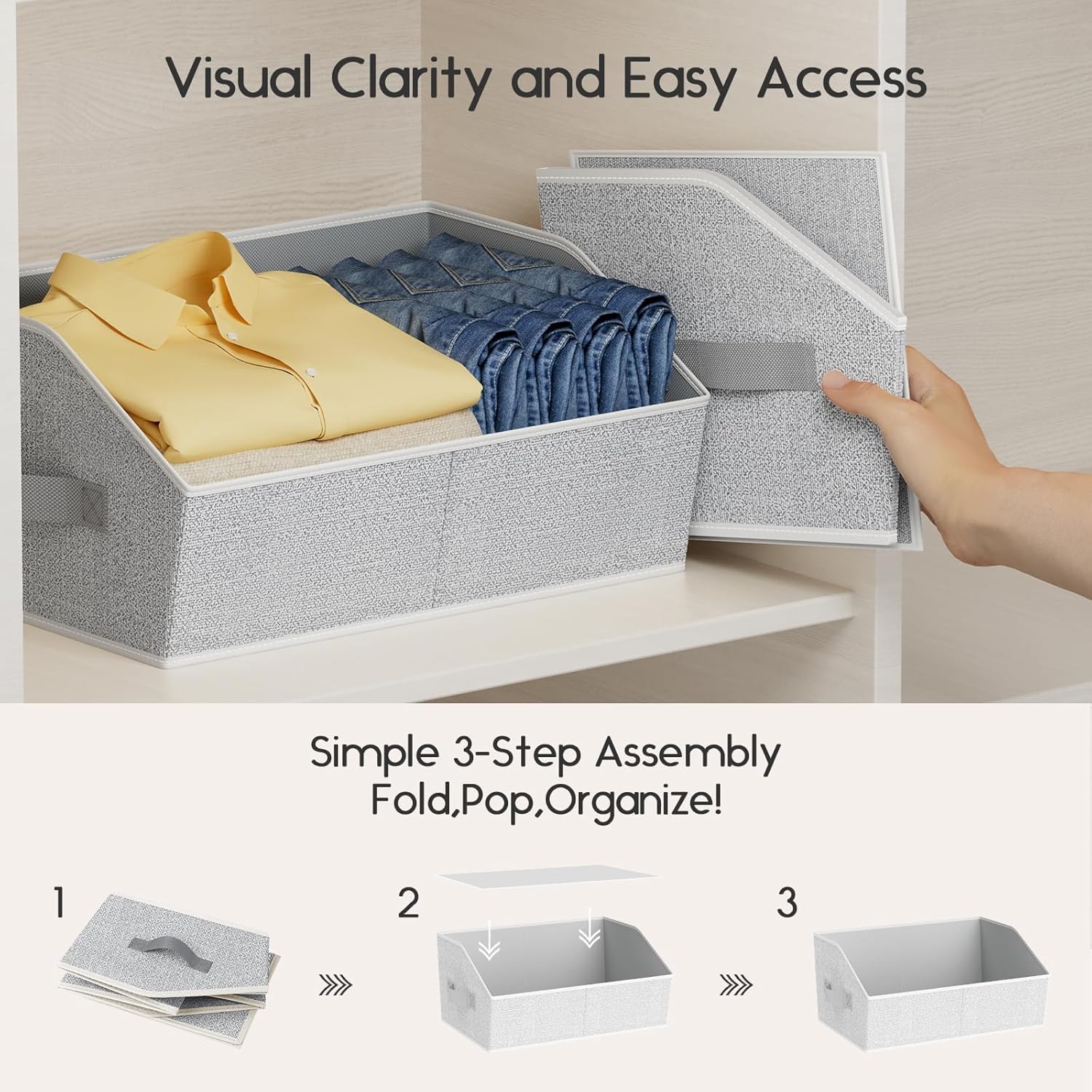 Visual Clarity and Easy Access

Simple 3-Step Assembly
Fold,Pop,Organize!

1

2

3