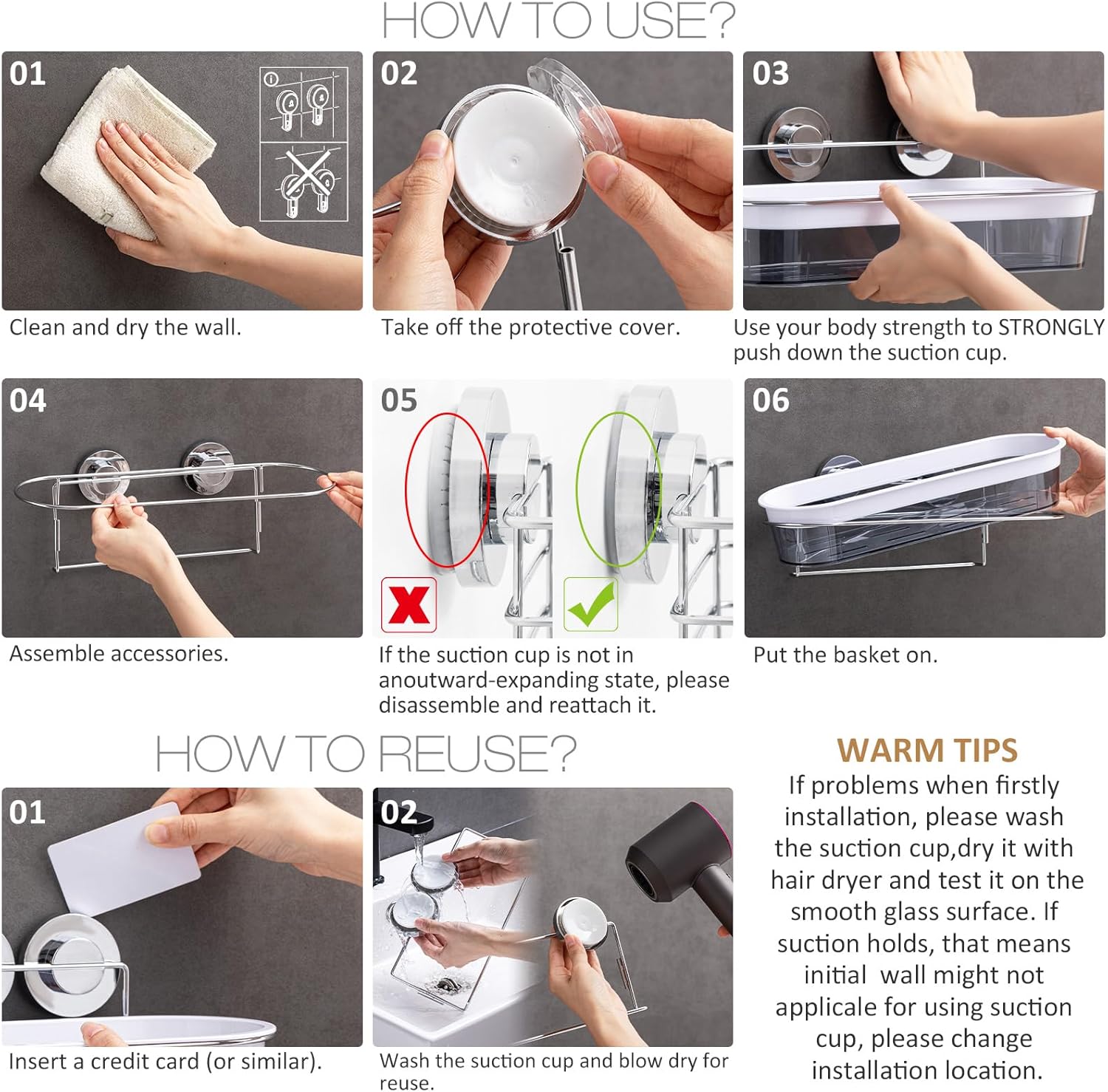 HOW TO USE?

01

Clean and dry the wall.

02

Take off the protective cover.

03

Use your body strength to STRONGLY push down the suction cup.

04

Assemble accessories.

05

If the suction cup is not in anoutward-expanding state, please disassemble and reattach it.

06

Put the basket on.

HOW TO REUSE?

01

Insert a credit card (or similar).

02

Wash the suction cup and blow dry for reuse.

WARM TIPS

If problems when firstly installation, please wash the suction cup,dry it with hair dryer and test it on the smooth glass surface. If suction holds, that means initial wall might not applicale for using suction cup, please change installation location.