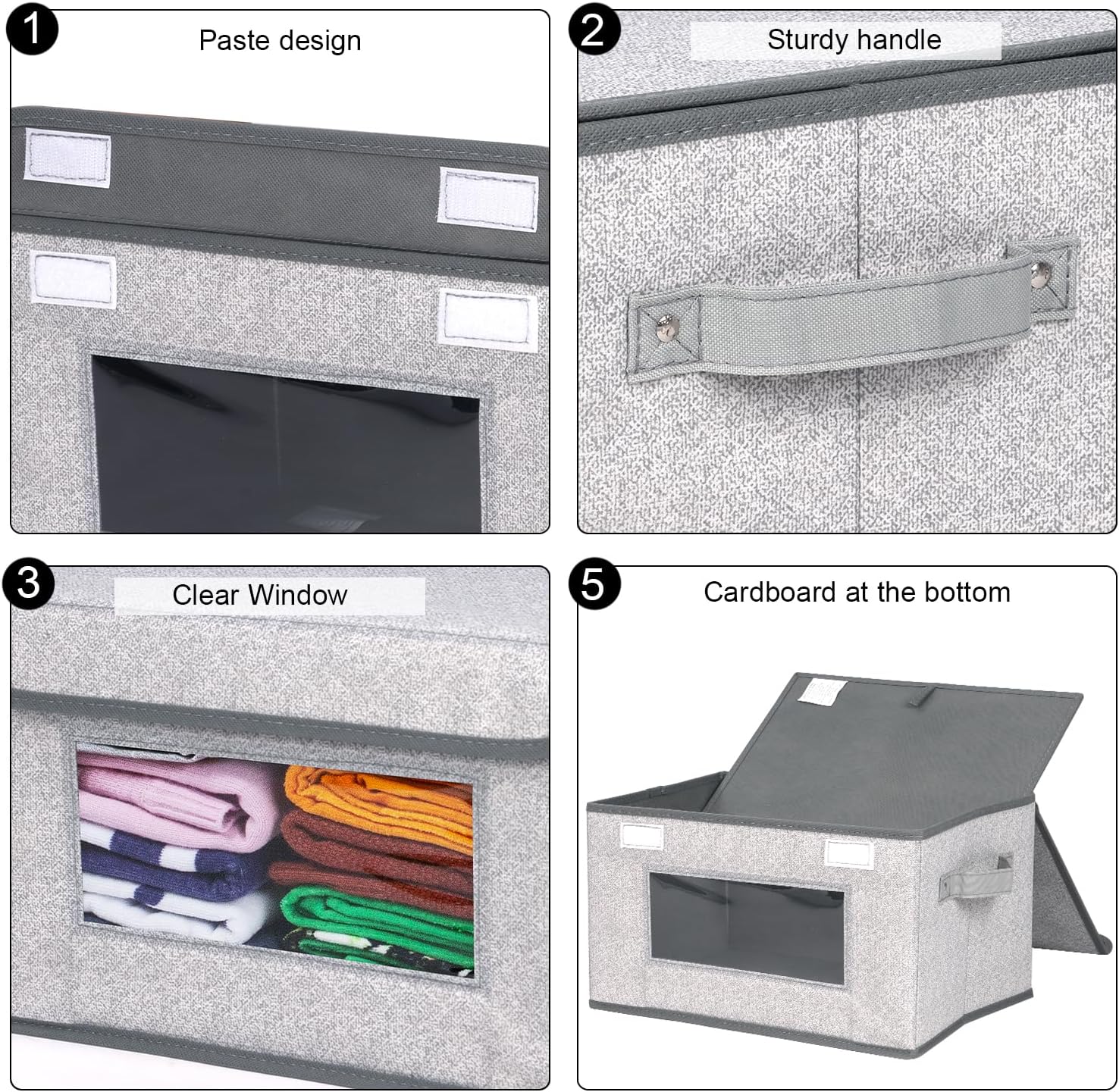 1 Paste design

2 Sturdy handle

3 Clear Window

5 Cardboard at the bottom