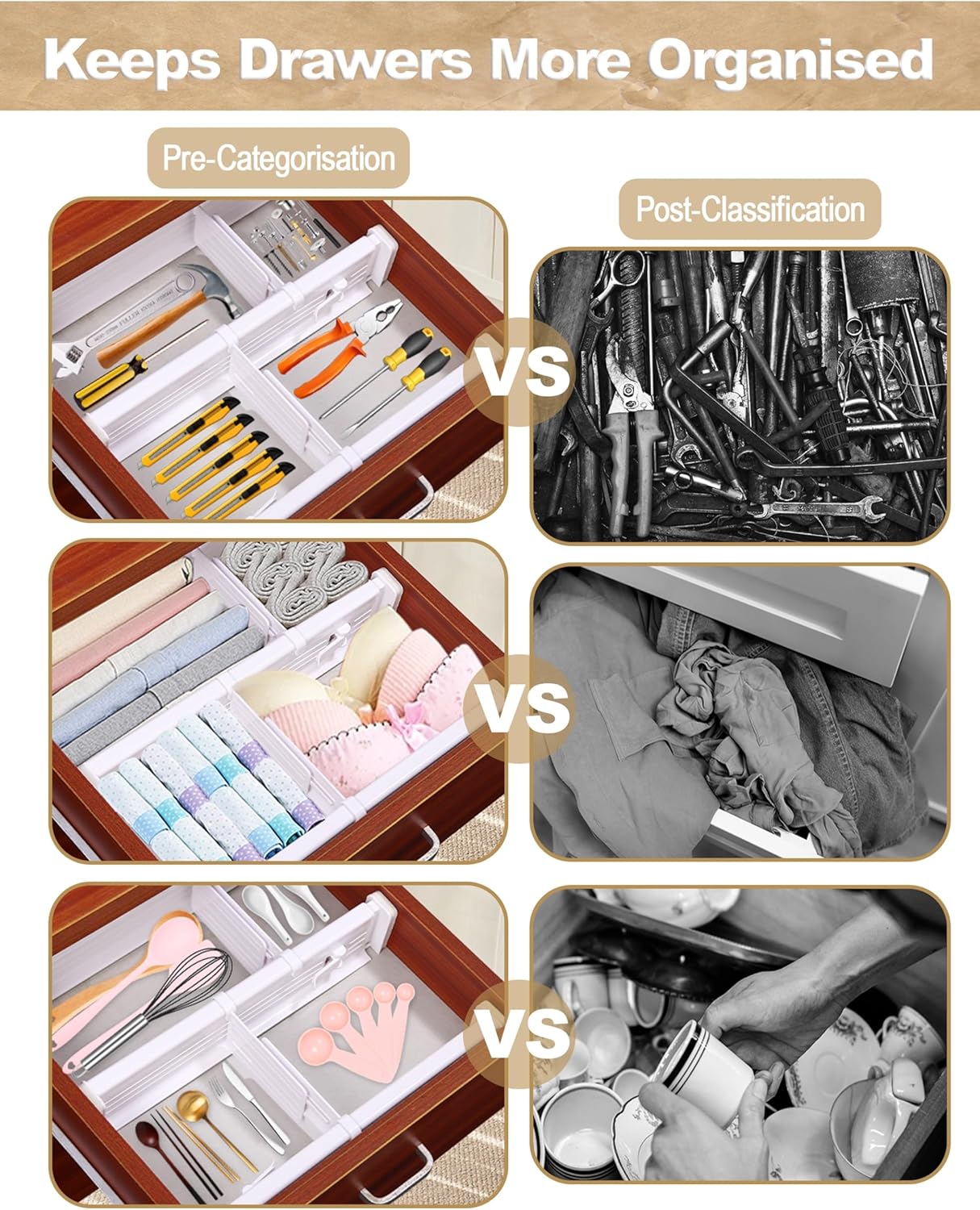 Keeps Drawers More Organised

Pre-Categorisation

Post-Classification

VS

VS

VS