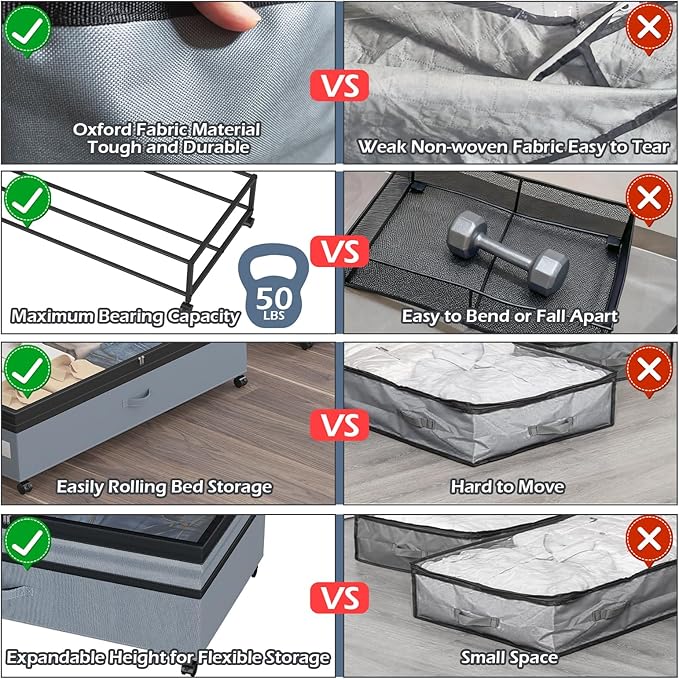 Oxford Fabric Material
Tough and Durable

VS

Weak Non-woven Fabric Easy to Tear

Maximum Bearing Capacity

50
LBS

VS

Easy to Bend or Fall Apart

Easily Rolling Bed Storage

VS

Hard to Move

Expandable Height for Flexible Storage

VS

Small Space