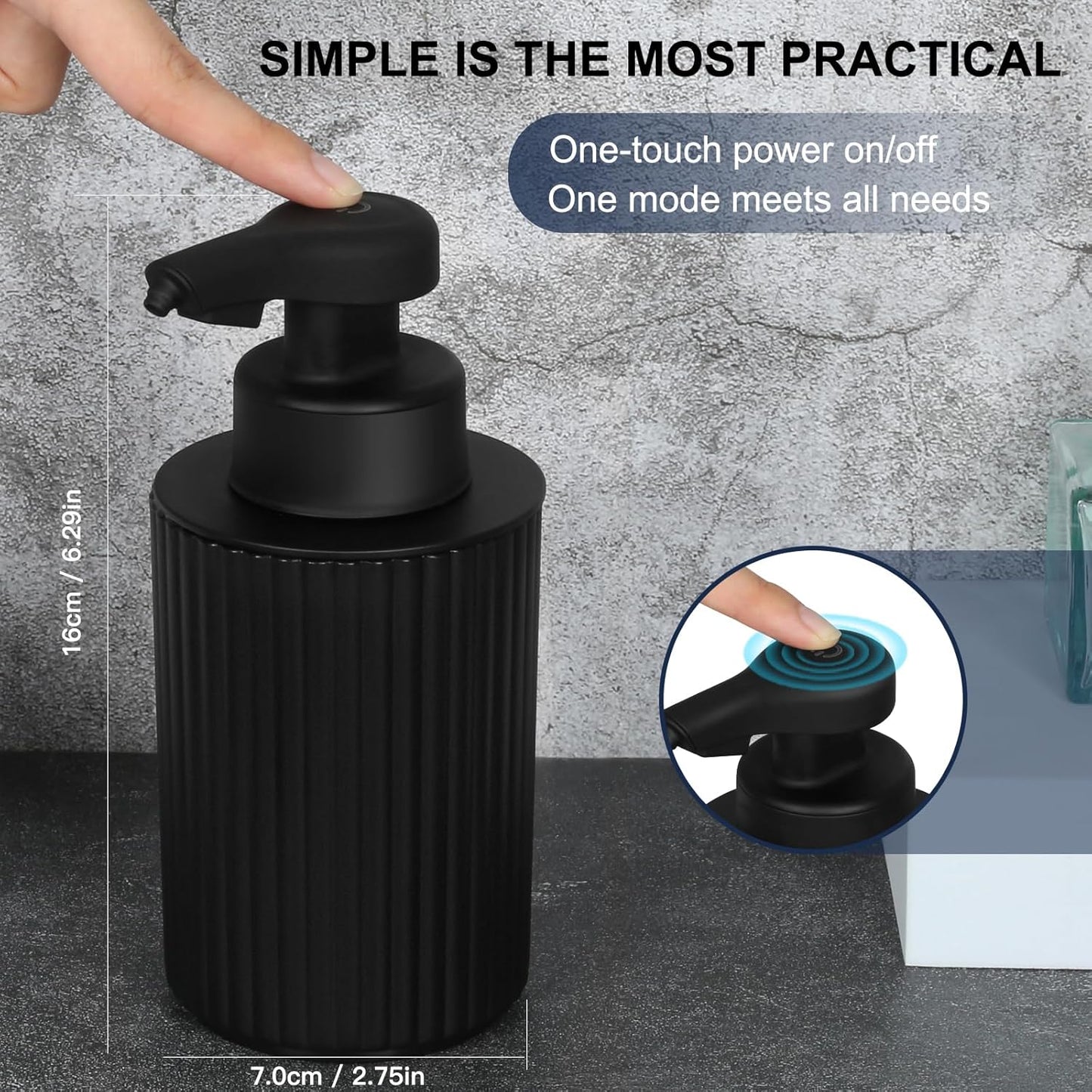 SIMPLE IS THE MOST PRACTICAL

One-touch power on/off
One mode meets all needs

16cm / 6.29in

7.0cm / 2.75in