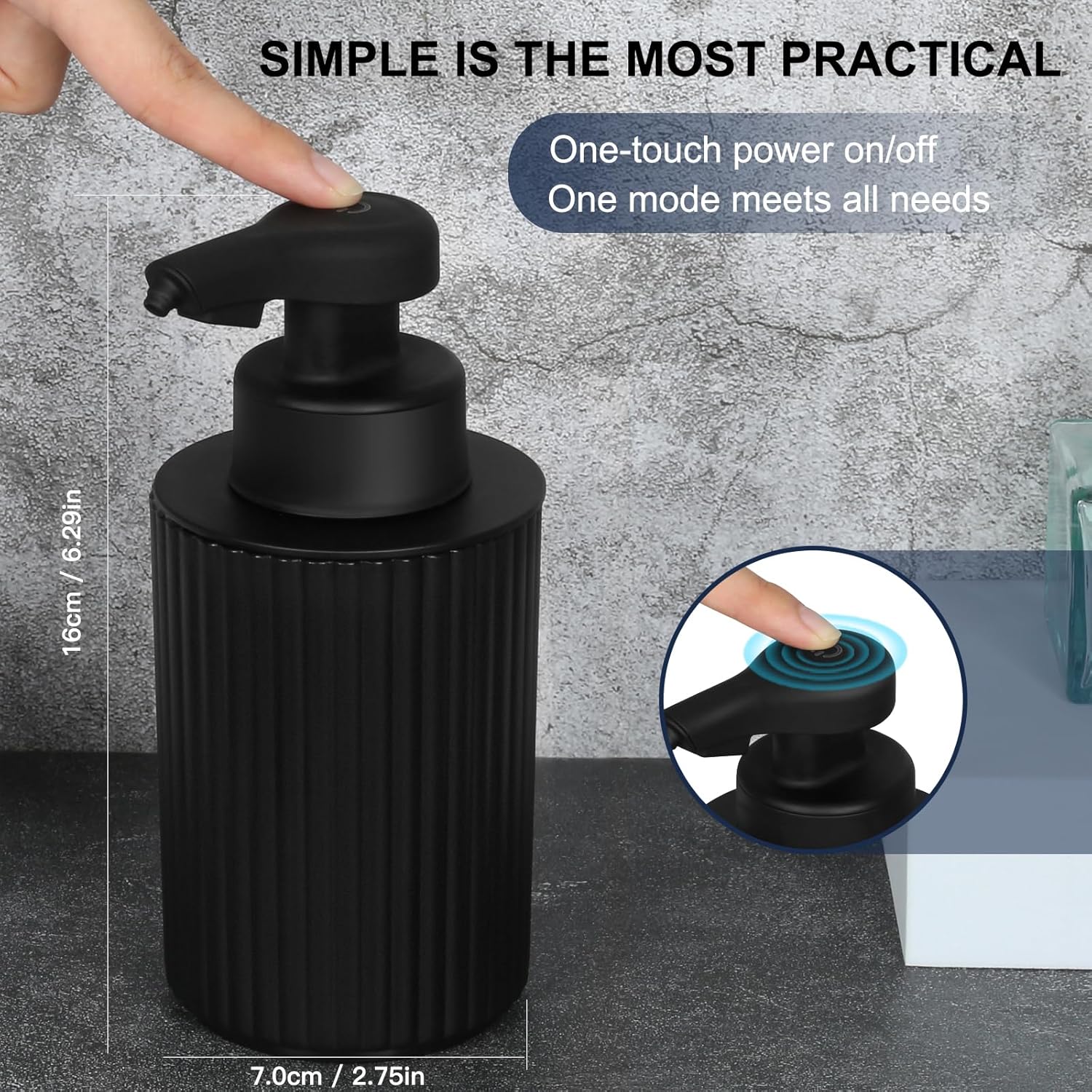 SIMPLE IS THE MOST PRACTICAL

One-touch power on/off
One mode meets all needs

16cm / 6.29in

7.0cm / 2.75in