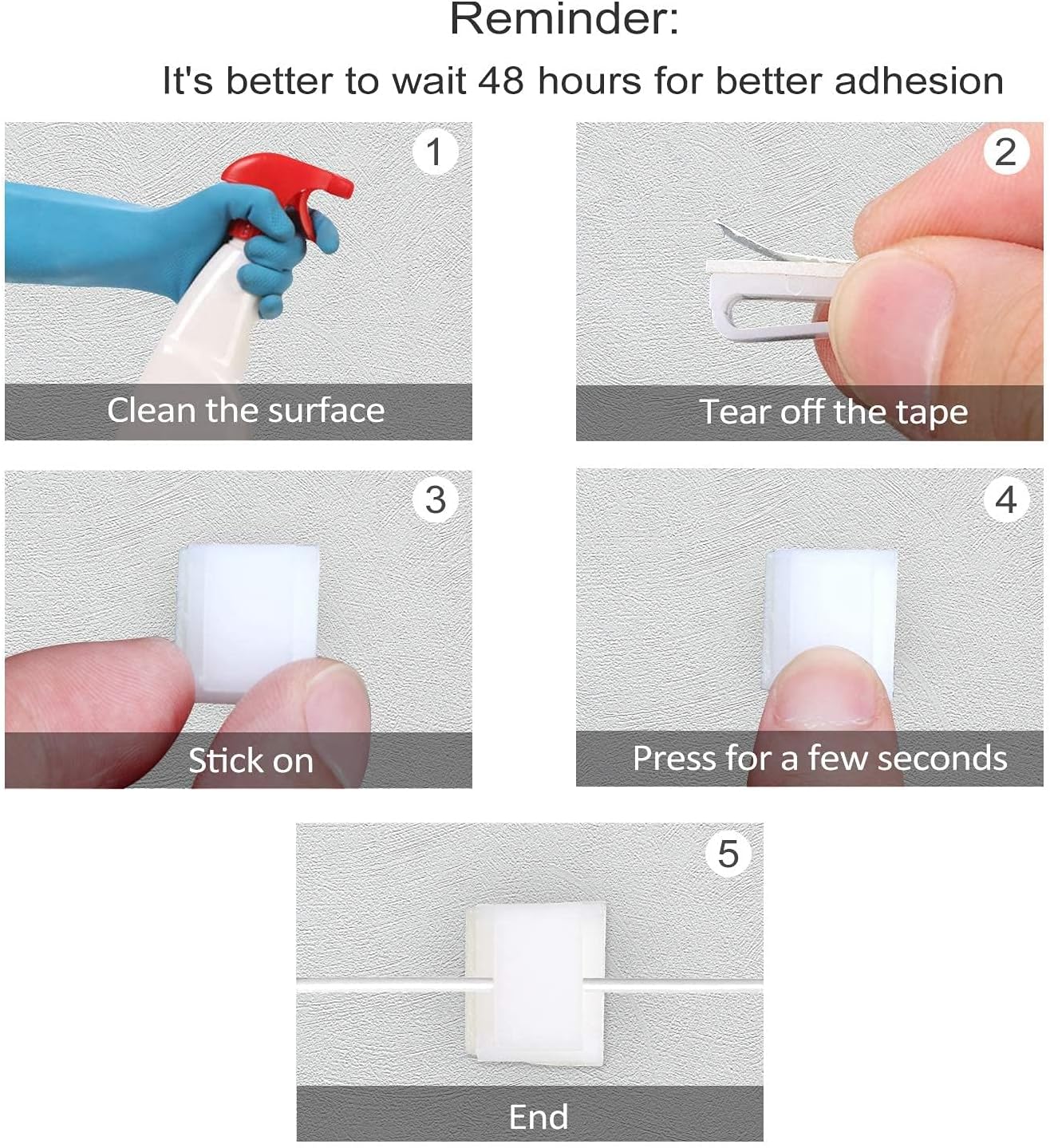 Reminder:
It's better to wait 48 hours for better adhesion

1
Clean the surface

2
Tear off the tape

3
Stick on

4
Press for a few seconds

5
End