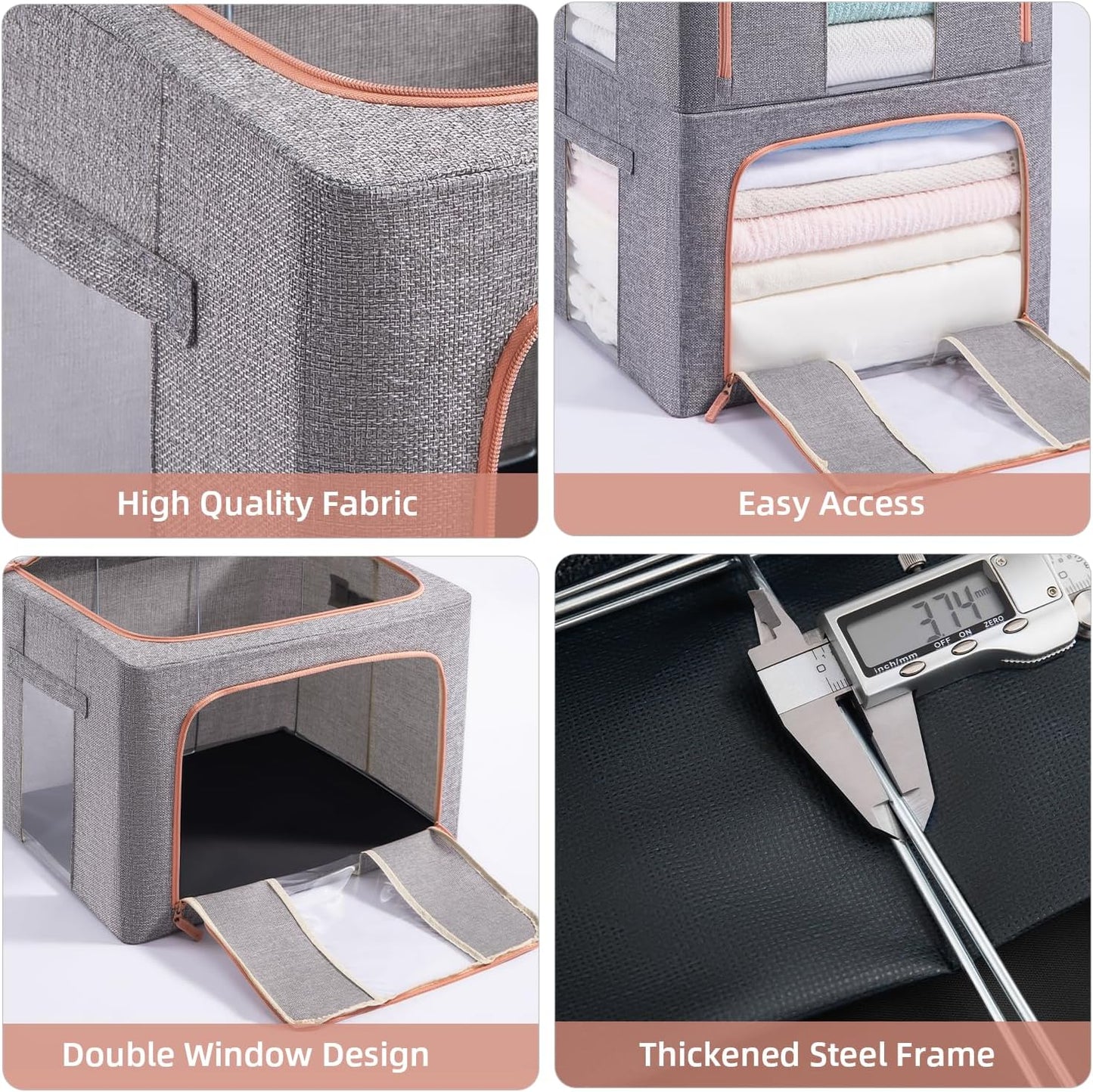 High Quality Fabric

Easy Access

Double Window Design

3.74 mm
inch/mm OFF ON ZERO

Thickened Steel Frame