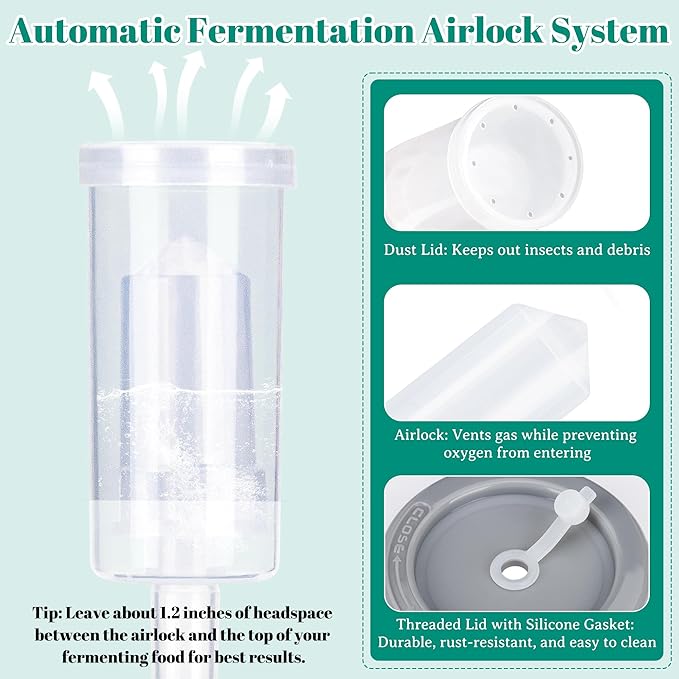 Automatic Fermentation Airlock System

Dust Lid: Keeps out insects and debris

Airlock: Vents gas while preventing oxygen from entering

CLOSE

Threaded Lid with Silicone Gasket: Durable, rust-resistant, and easy to clean

Tip: Leave about 1.2 inches of headspace between the airlock and the top of your fermenting food for best results.