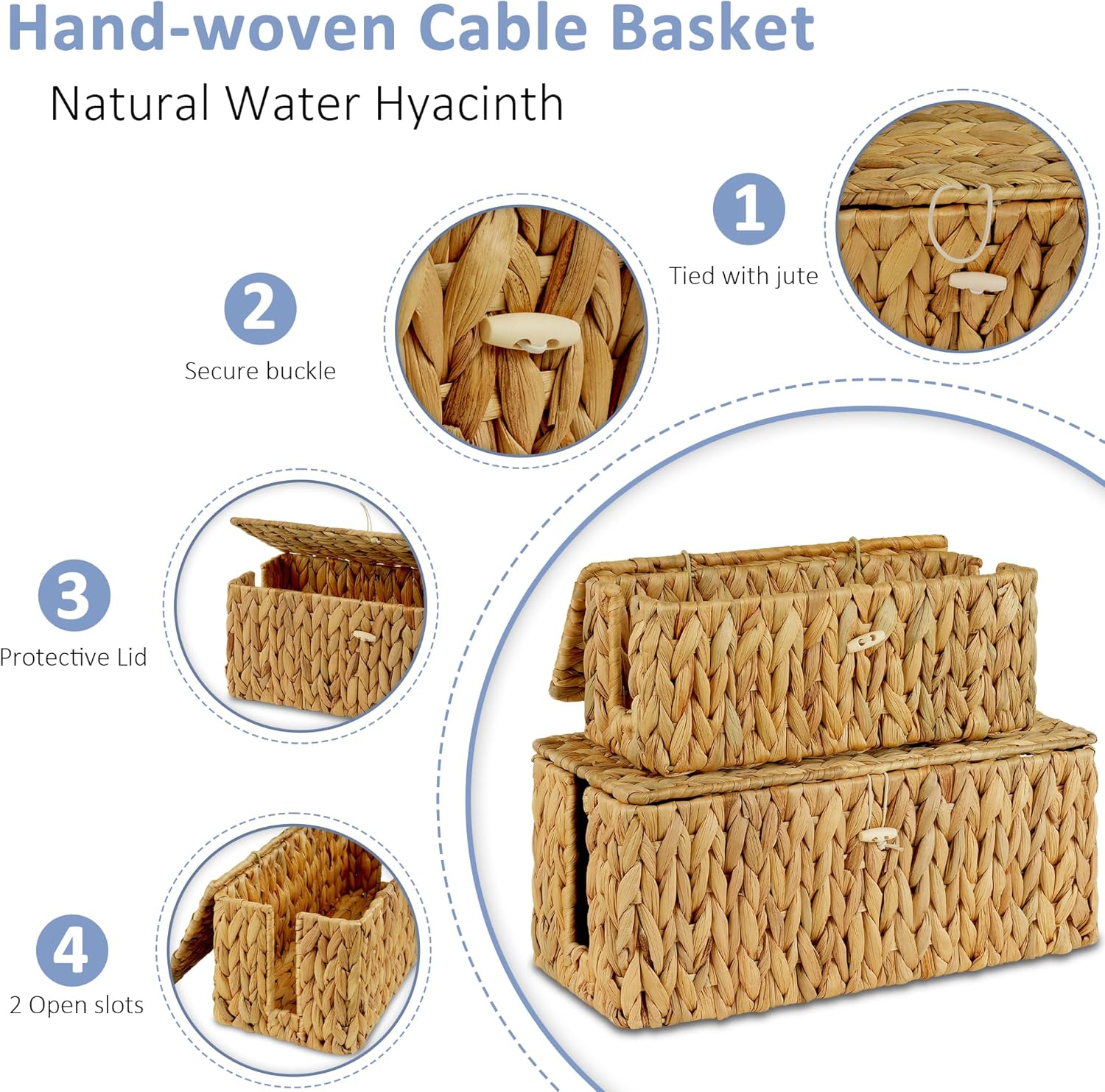 Hand-woven Cable Basket

Natural Water Hyacinth

1

Tied with jute

2

Secure buckle

3

Protective Lid

4

2 Open slots