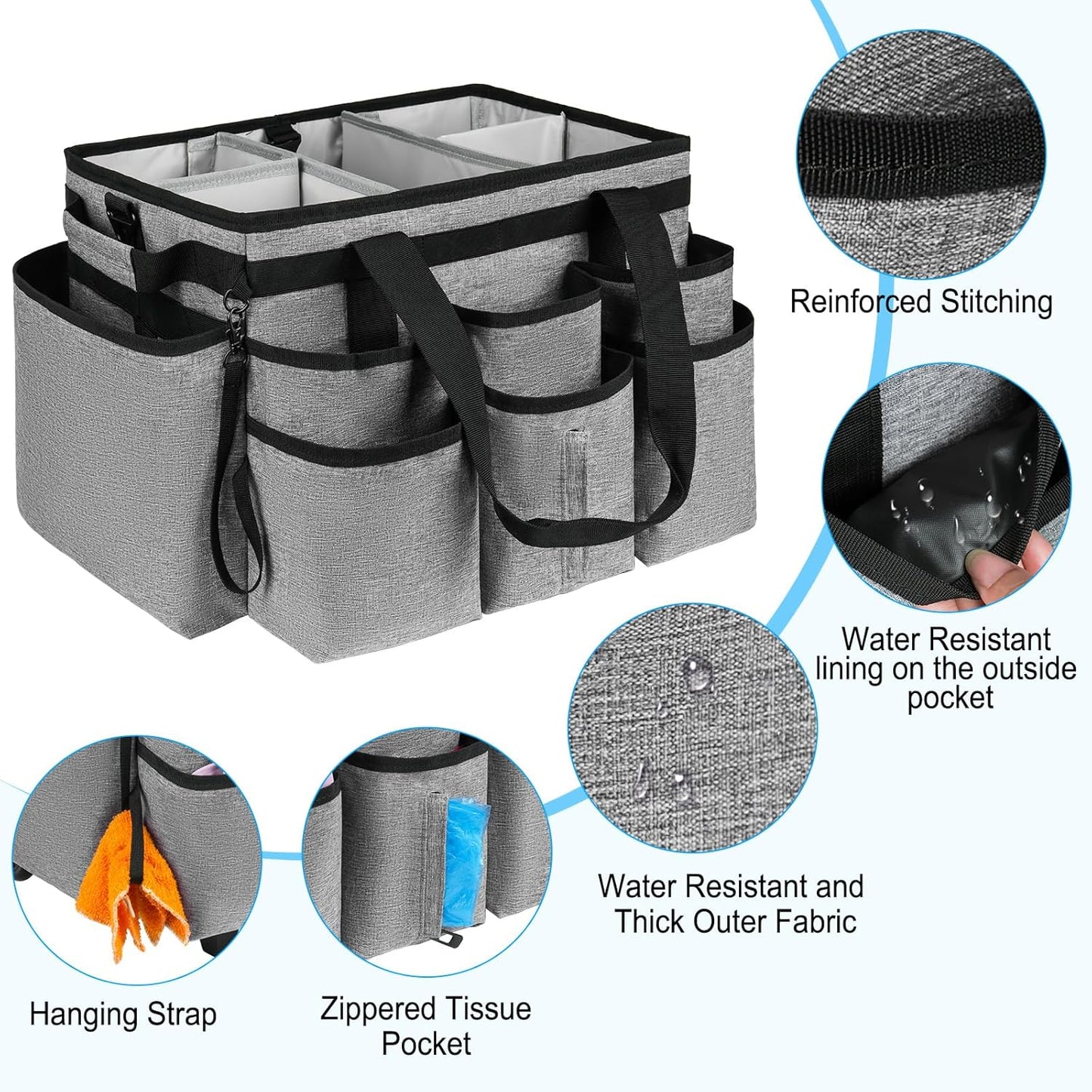 Reinforced Stitching

Water Resistant lining on the outside pocket

Water Resistant and Thick Outer Fabric

Hanging Strap

Zippered Tissue Pocket