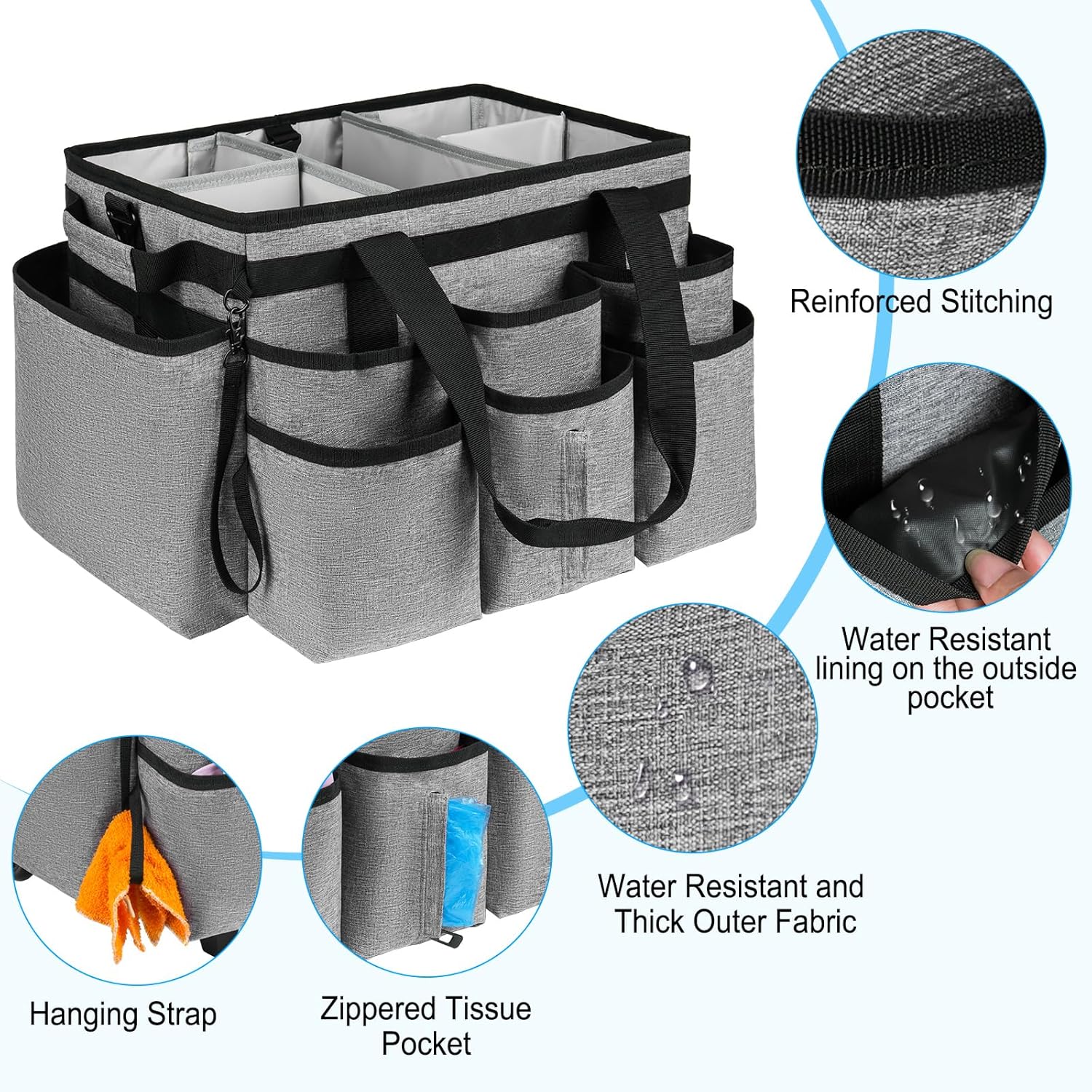 Reinforced Stitching

Water Resistant lining on the outside pocket

Water Resistant and Thick Outer Fabric

Hanging Strap

Zippered Tissue Pocket