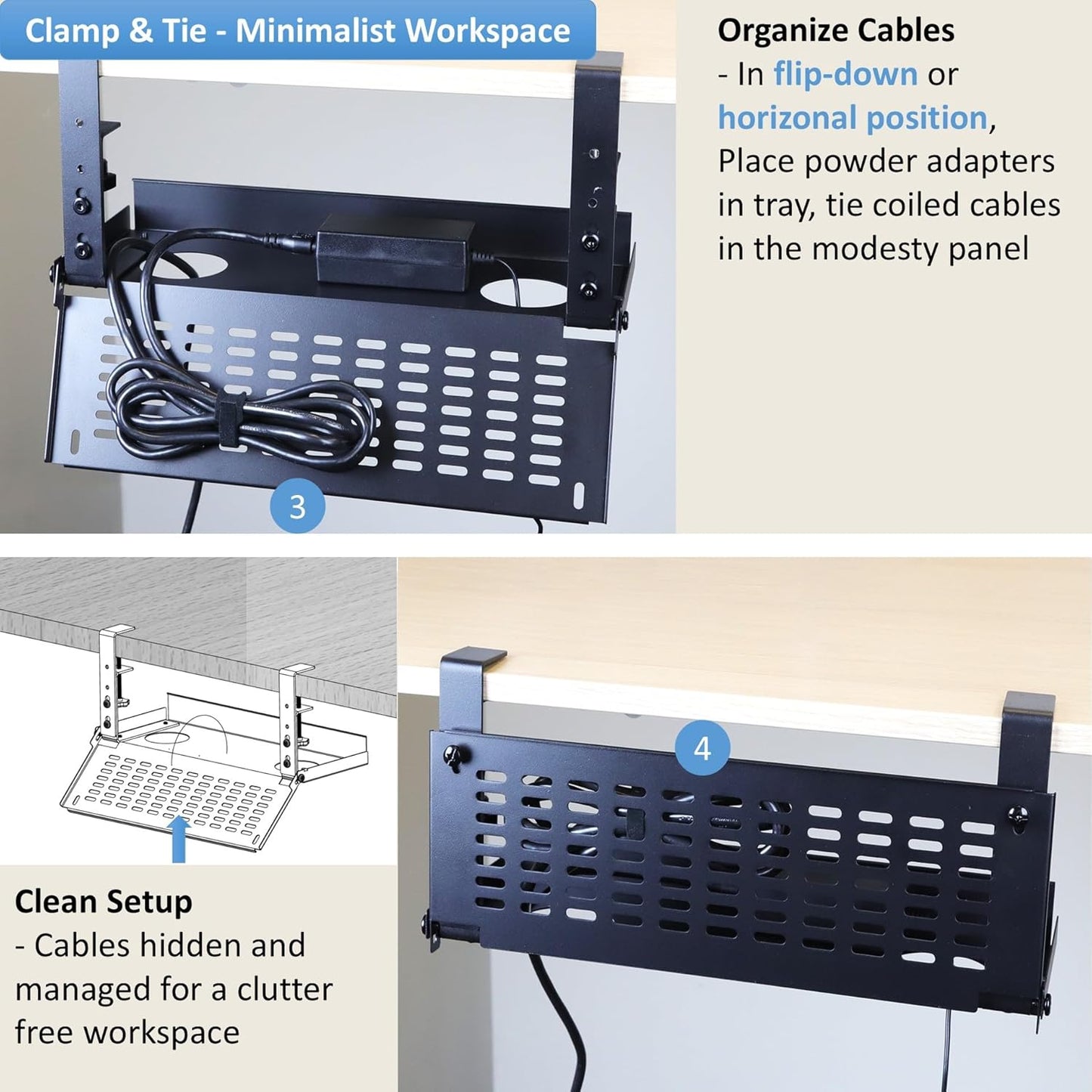 Clamp & Tie - Minimalist Workspace

Organize Cables
- In flip-down or horizonal position, Place powder adapters in tray, tie coiled cables in the modesty panel

3

4

Clean Setup
- Cables hidden and managed for a clutter free workspace