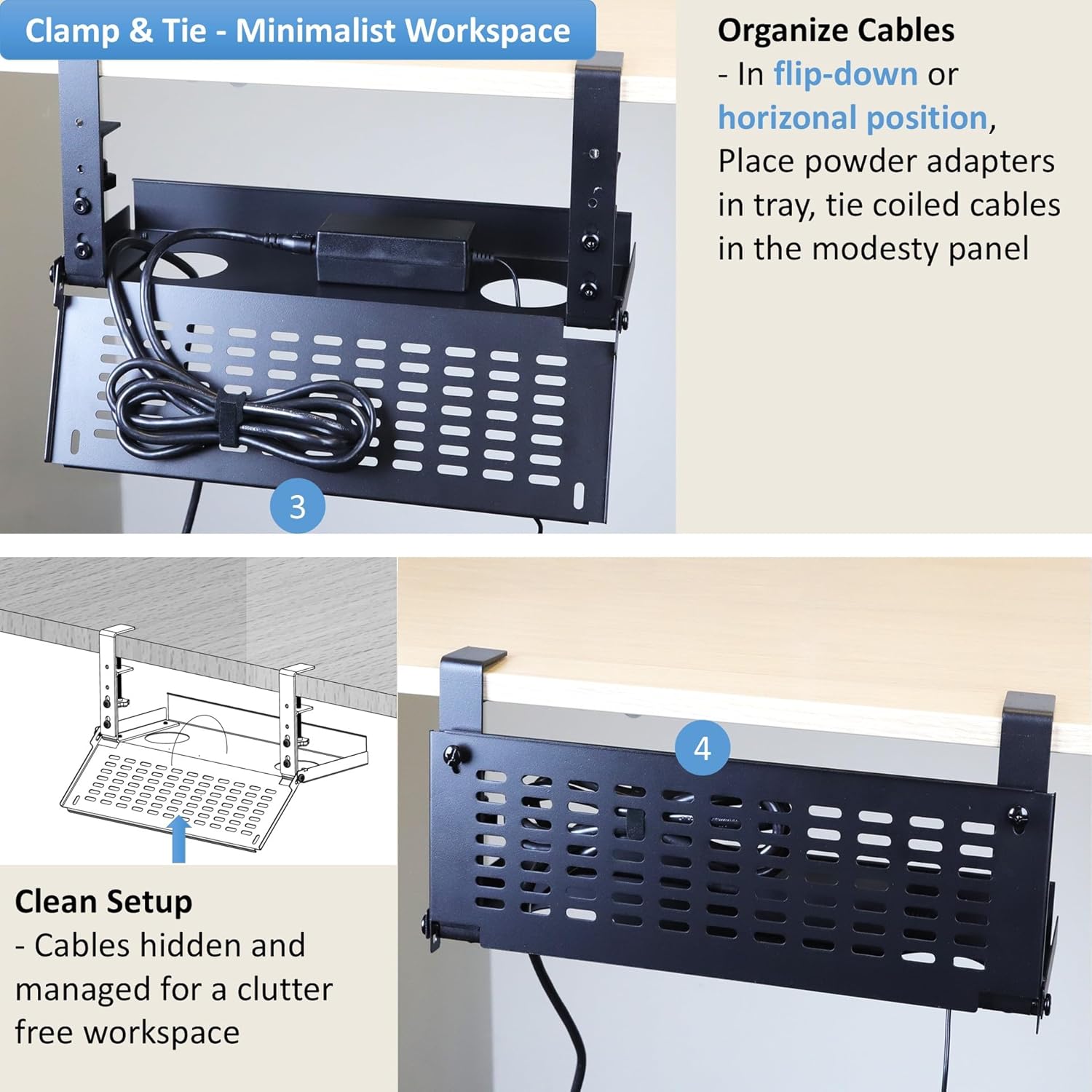 Clamp & Tie - Minimalist Workspace

Organize Cables
- In flip-down or horizonal position, Place powder adapters in tray, tie coiled cables in the modesty panel

3

4

Clean Setup
- Cables hidden and managed for a clutter free workspace