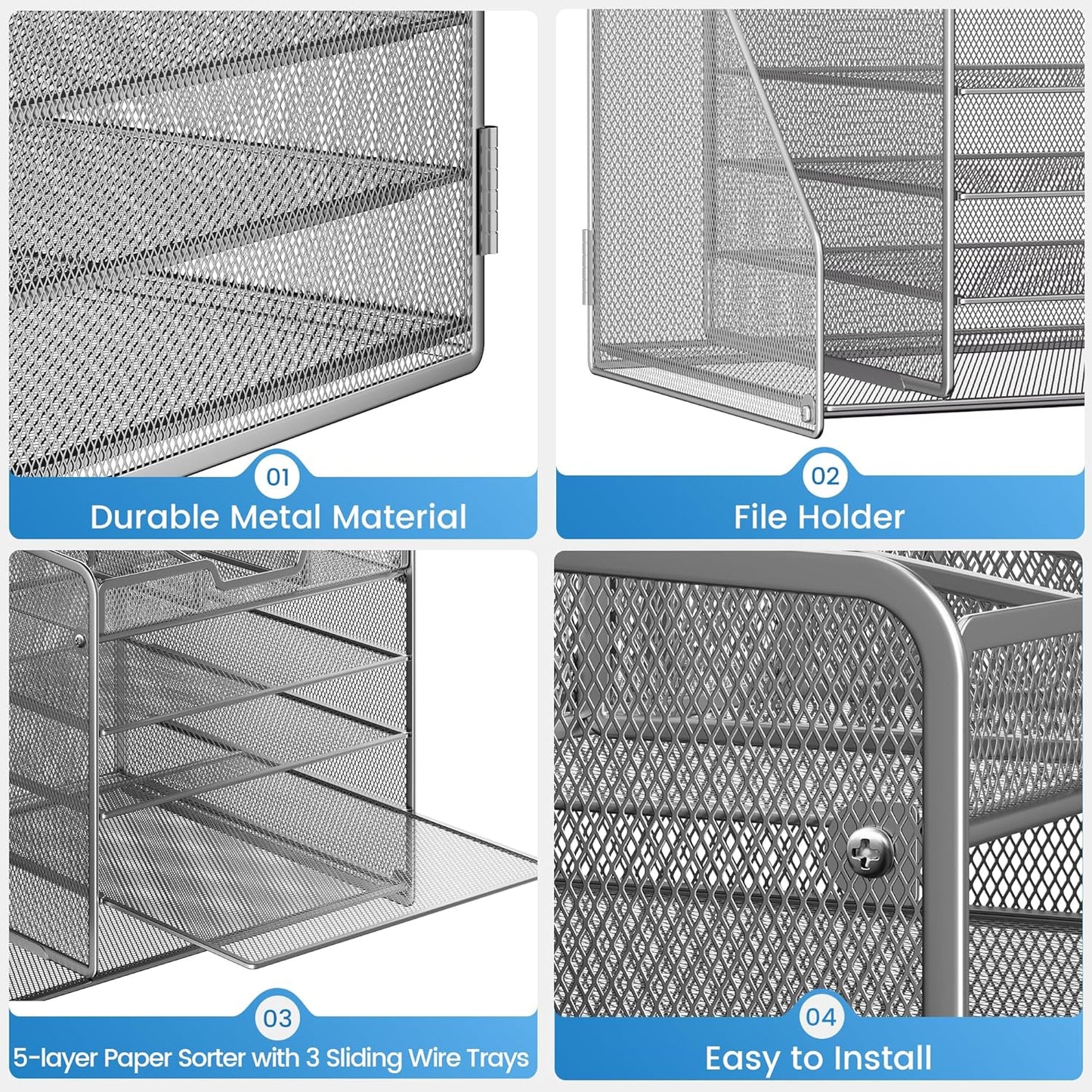 01
Durable Metal Material

02
File Holder

03
5-layer Paper Sorter with 3 Sliding Wire Trays

04
Easy to Install