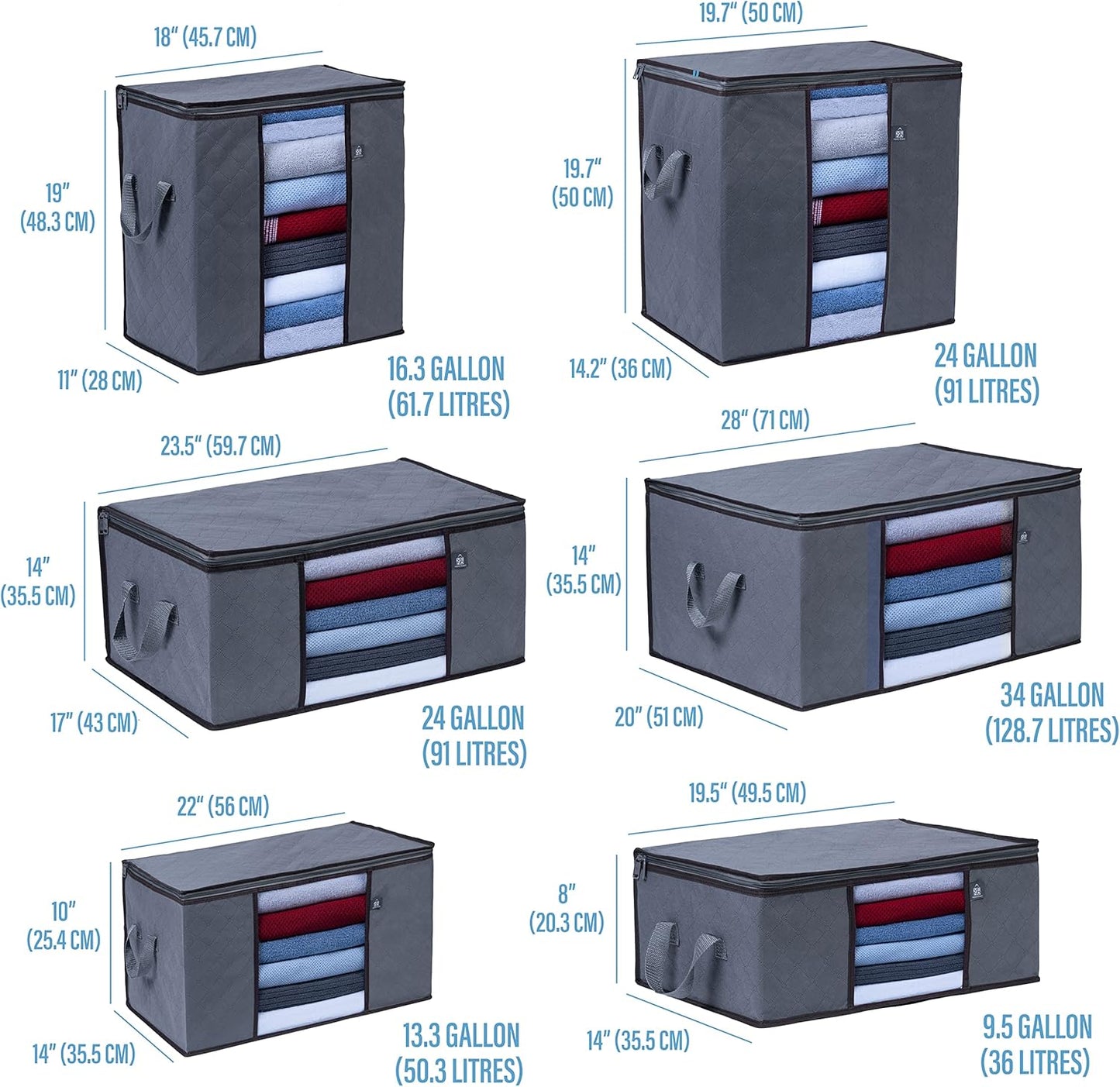 18" (45.7 CM)

19" (48.3 CM)

11" (28 CM)

16.3 GALLON (61.7 LITRES)

19.7" (50 CM)

19.7" (50 CM)

14.2" (36 CM)

24 GALLON (91 LITRES)

23.5" (59.7 CM)

14" (35.5 CM)

17" (43 CM)

24 GALLON (91 LITRES)

28" (71 CM)

14" (35.5 CM)

20" (51 CM)

34 GALLON (128.7 LITRES)

22" (56 CM)

10" (25.4 CM)

14" (35.5 CM)

13.3 GALLON (50.3 LITRES)

19.5" (49.5 CM)

8" (20.3 CM)

14" (35.5 CM)

9.5 GALLON (36 LITRES)