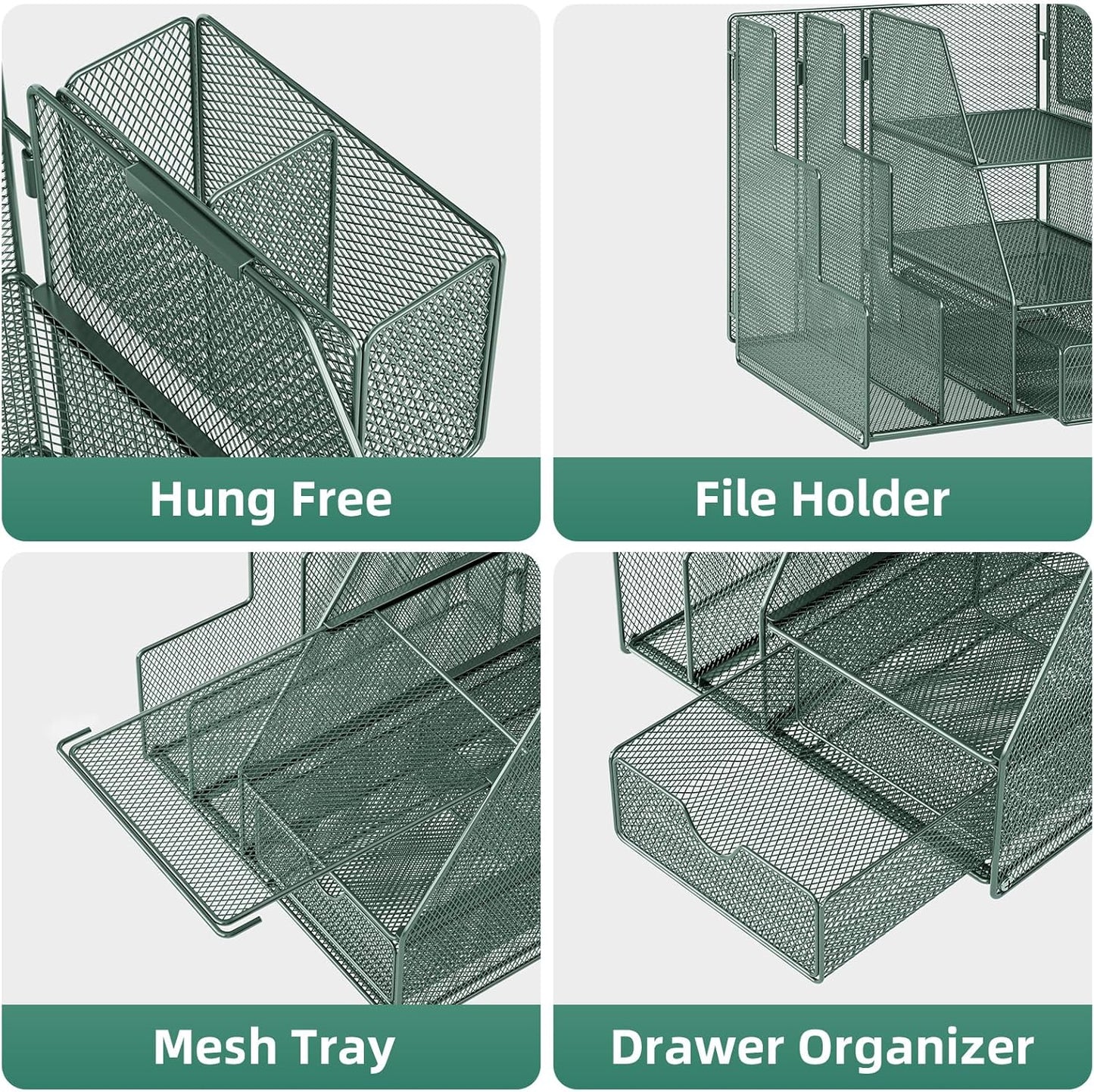 Hung Free

File Holder

Mesh Tray

Drawer Organizer