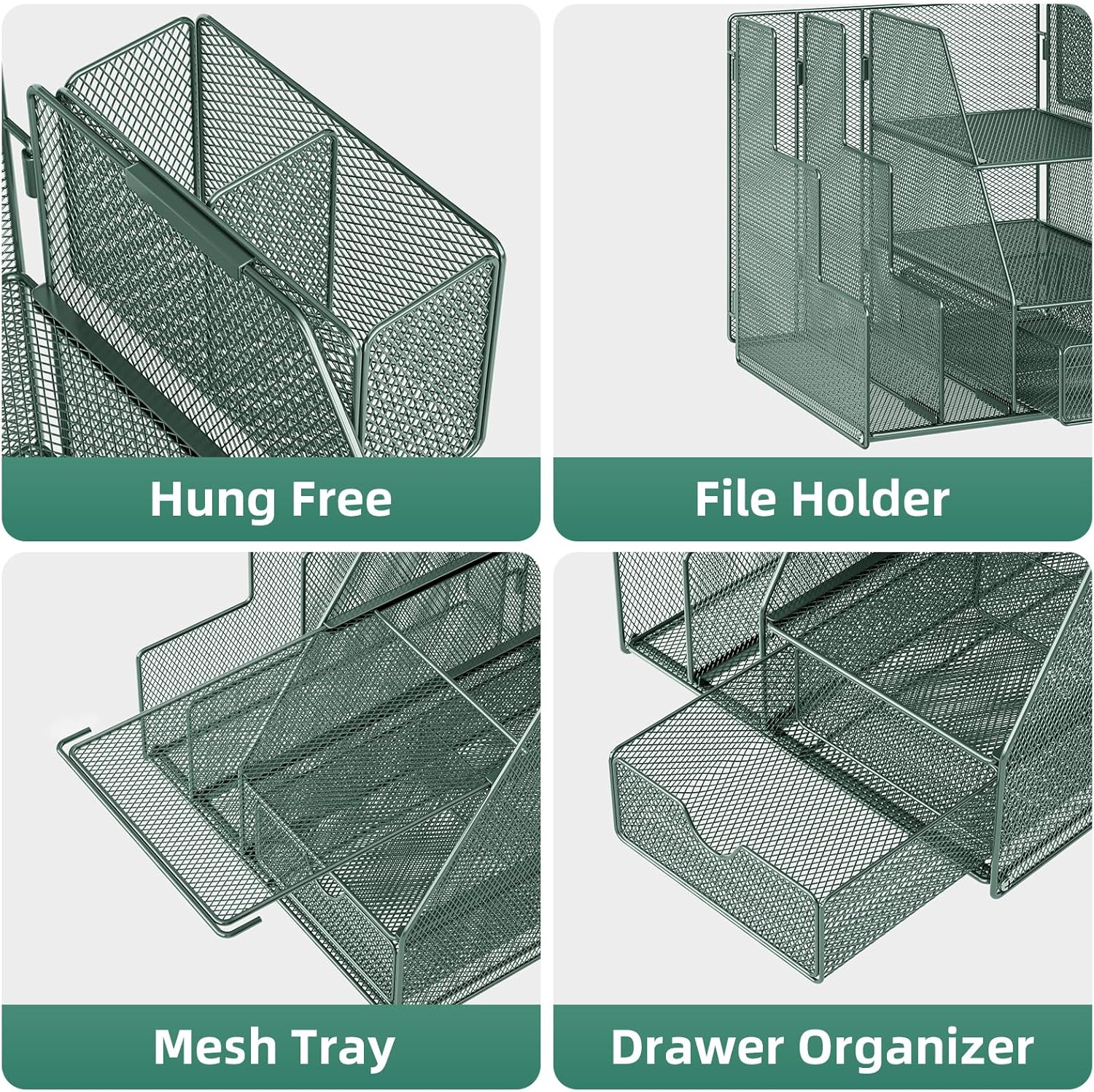 Hung Free

File Holder

Mesh Tray

Drawer Organizer