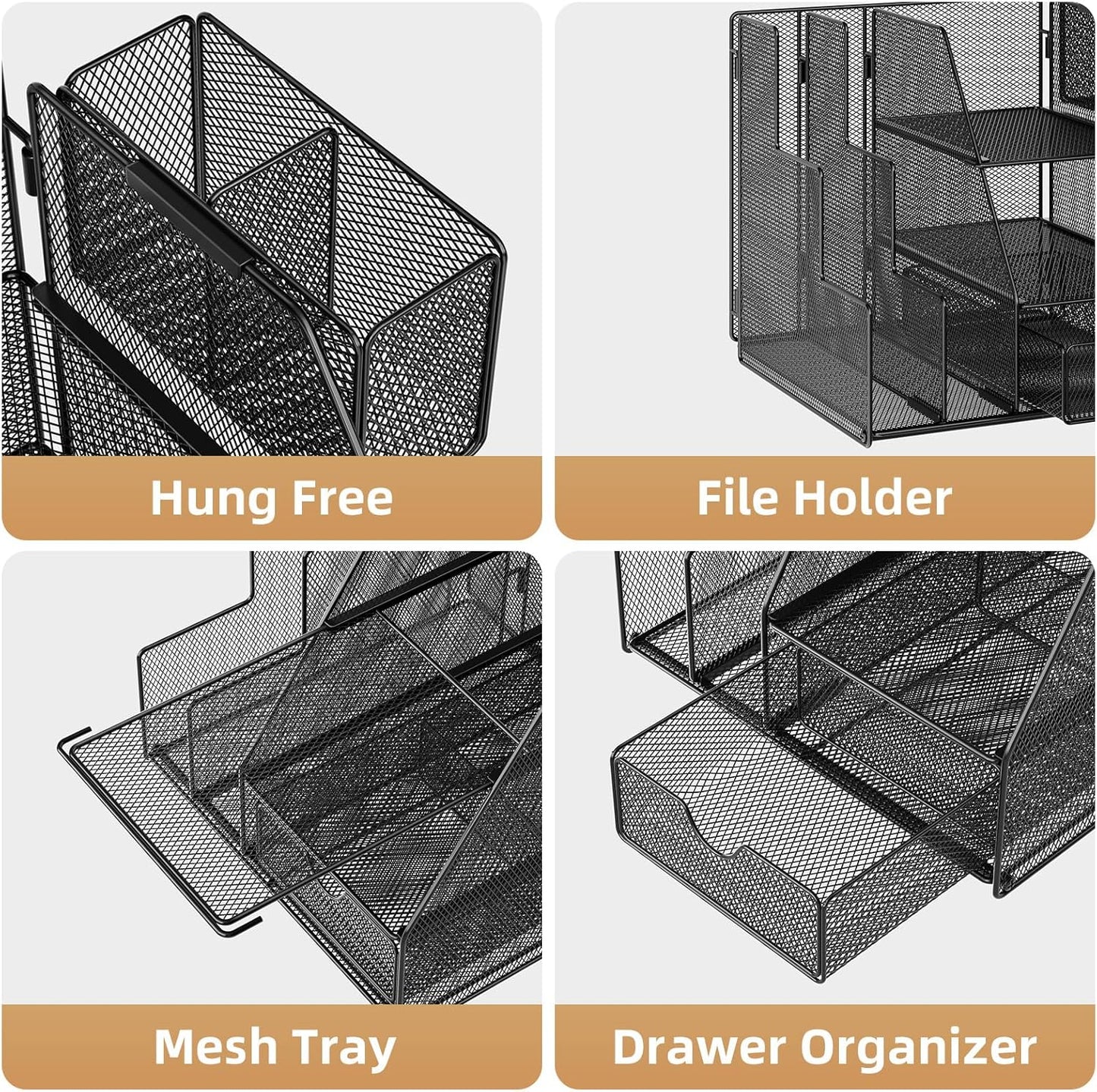 Hung Free

File Holder

Mesh Tray

Drawer Organizer