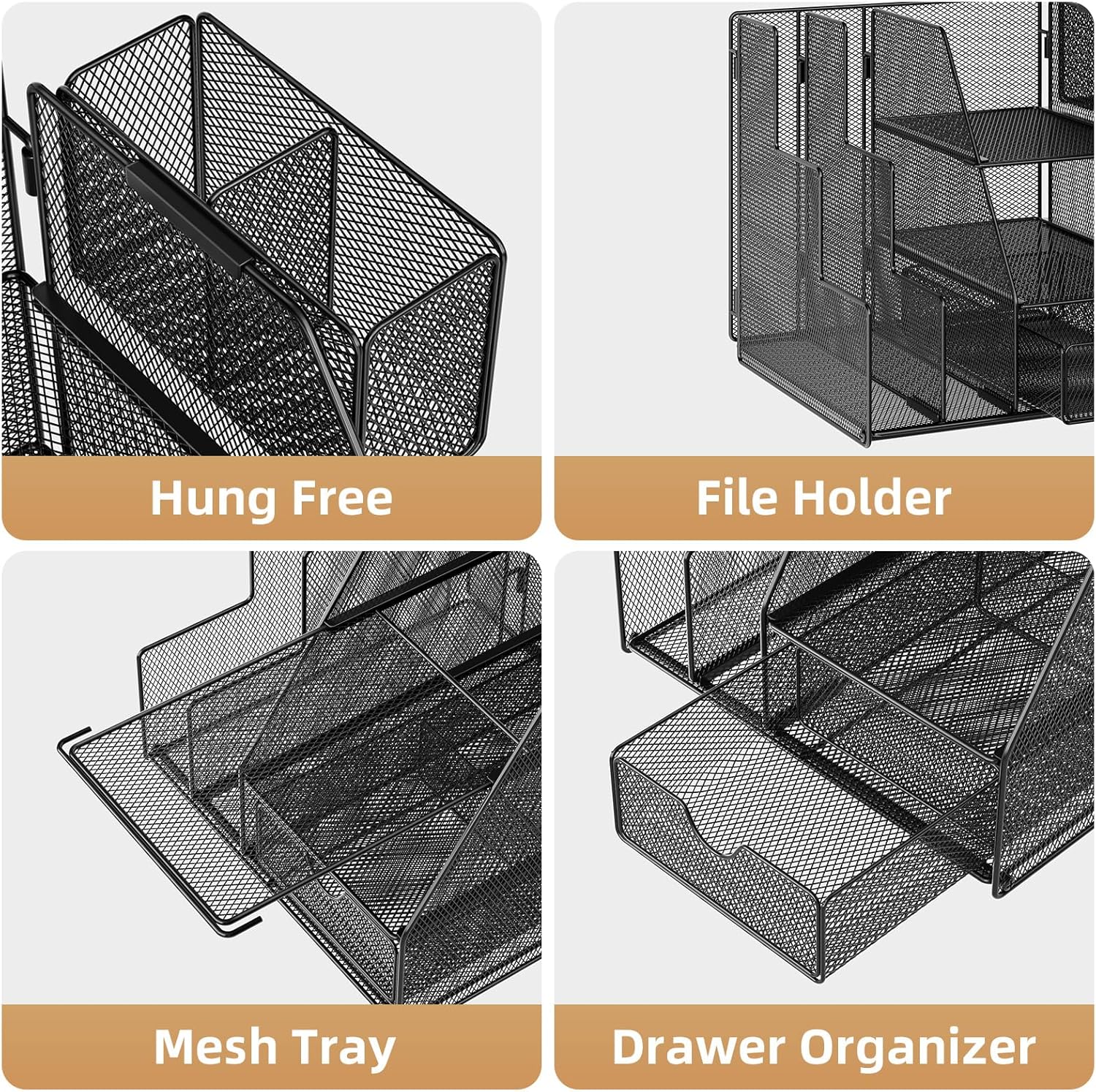 Hung Free

File Holder

Mesh Tray

Drawer Organizer