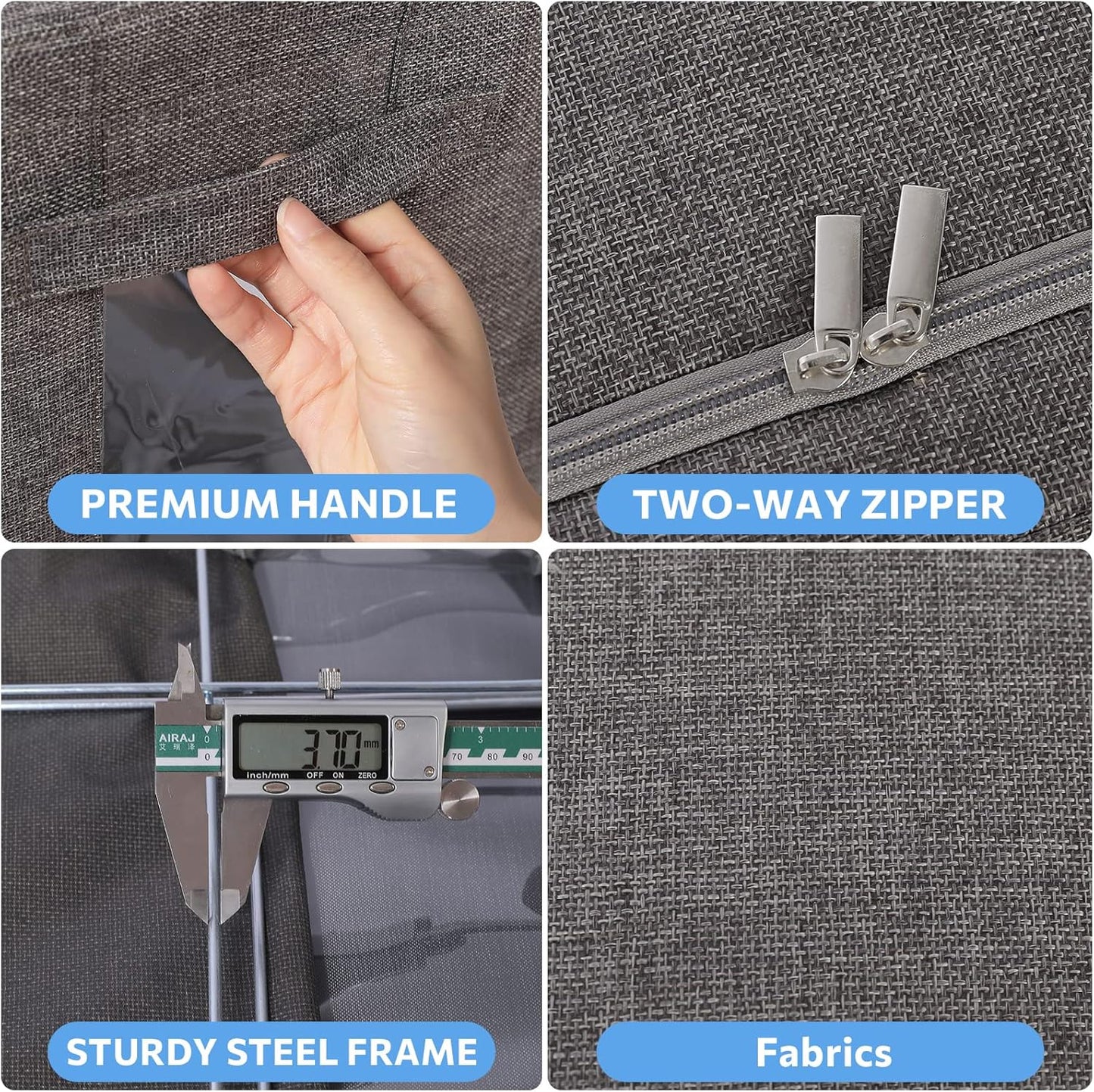 PREMIUM HANDLE

TWO-WAY ZIPPER

AIRAJ
艾瑞泽
0
0
3.70 mm
inch/mm OFF ON ZERO
3
70 80 90

STURDY STEEL FRAME

Fabrics