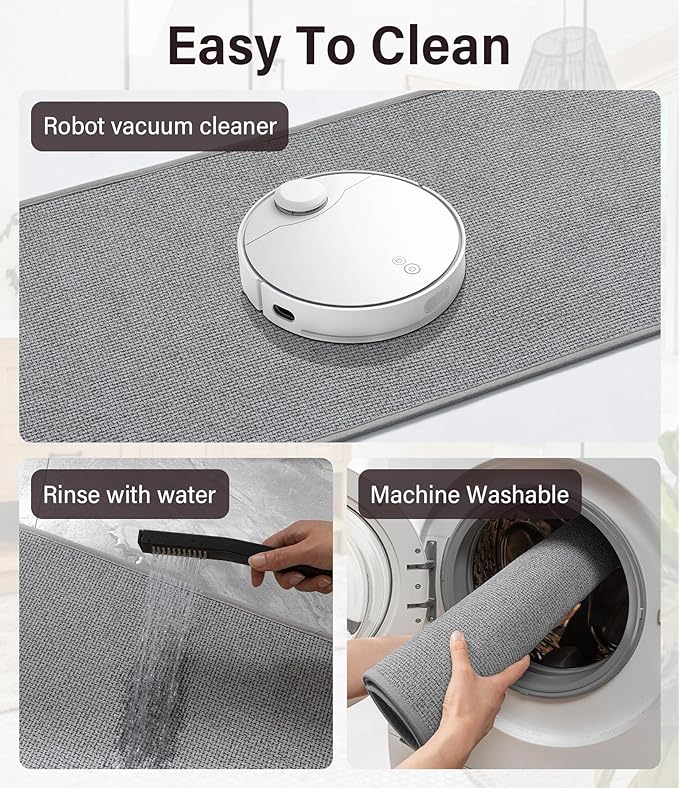 Easy To Clean

Robot vacuum cleaner

Rinse with water

Machine Washable