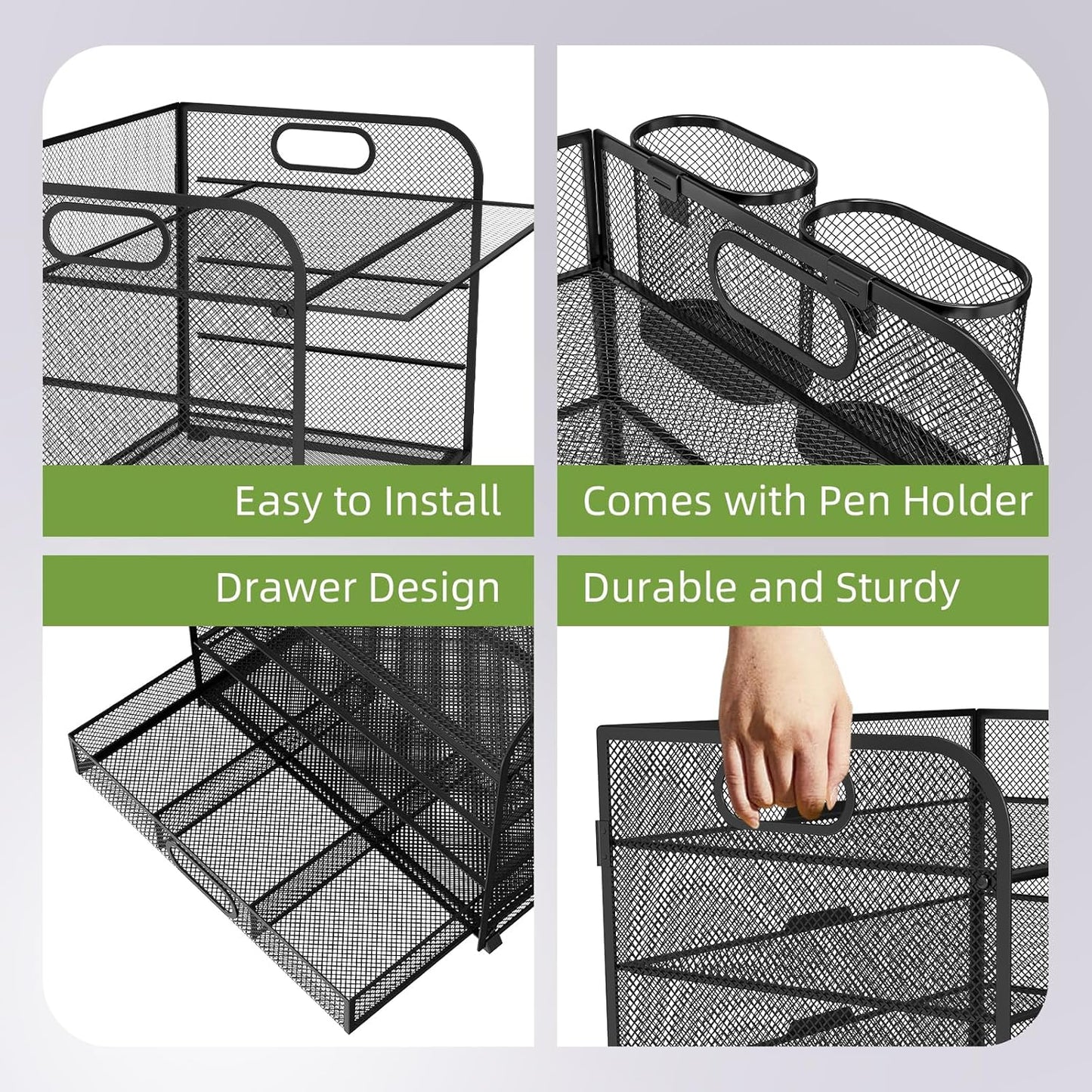 Easy to Install

Comes with Pen Holder

Drawer Design

Durable and Sturdy