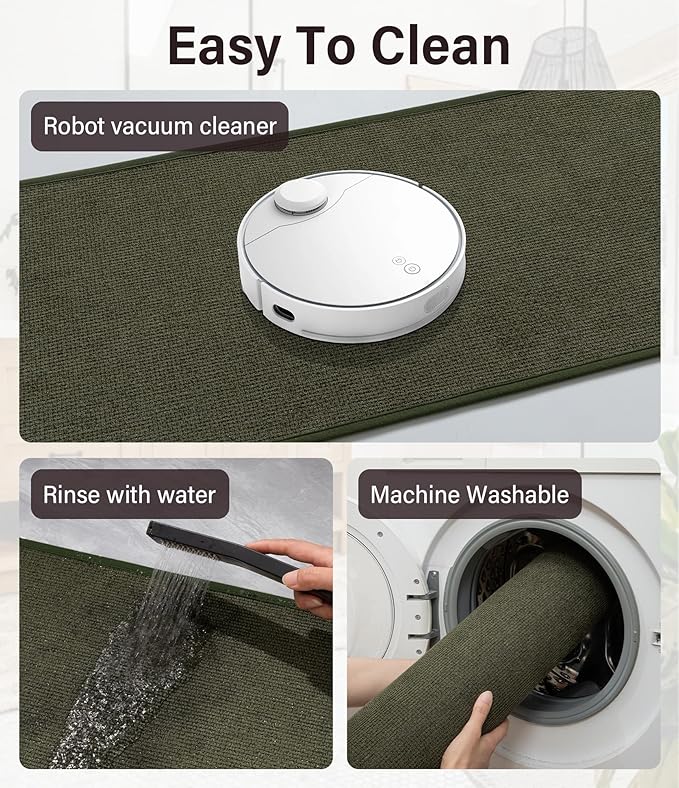 Easy To Clean

Robot vacuum cleaner

Rinse with water

Machine Washable