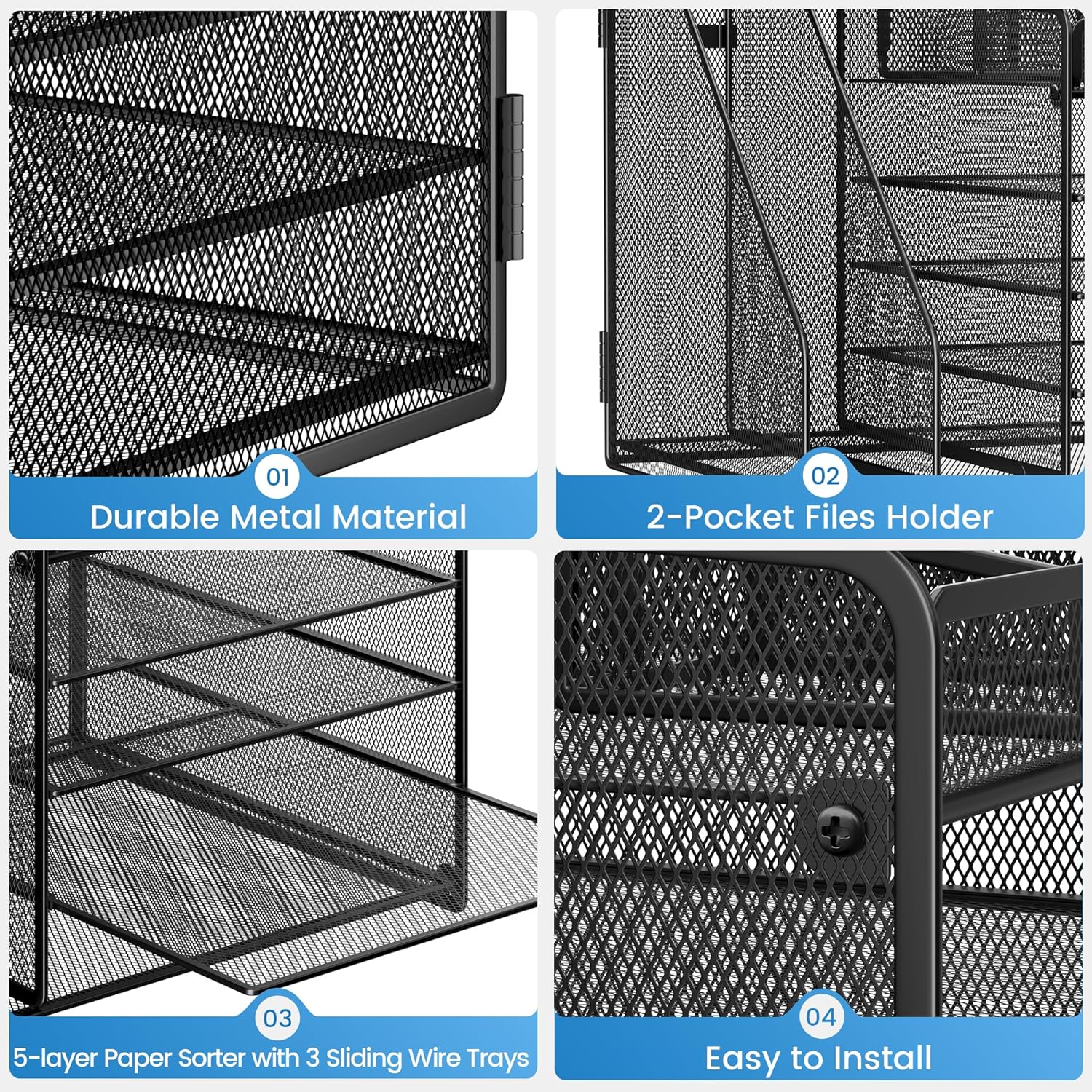 01
Durable Metal Material

02
2-Pocket Files Holder

03
5-layer Paper Sorter with 3 Sliding Wire Trays

04
Easy to Install