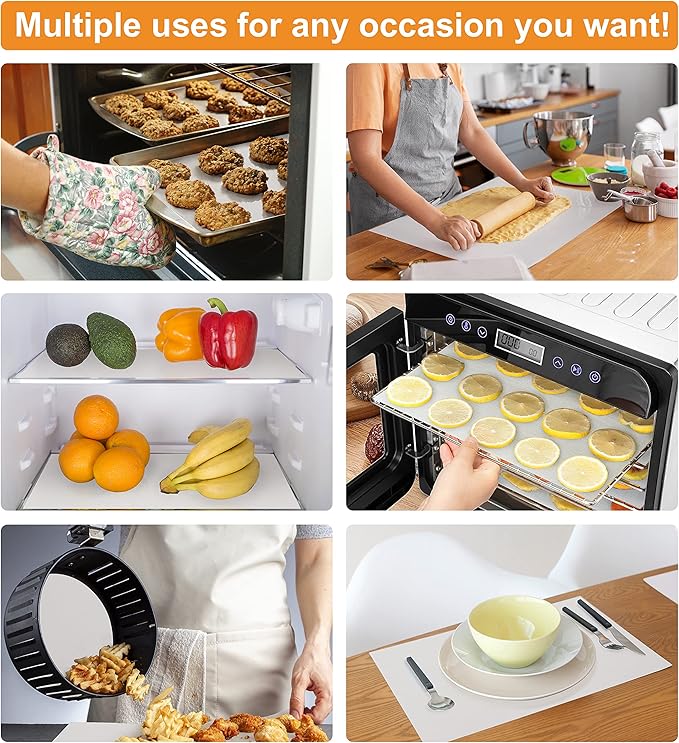 Multiple uses for any occasion you want!

000 00