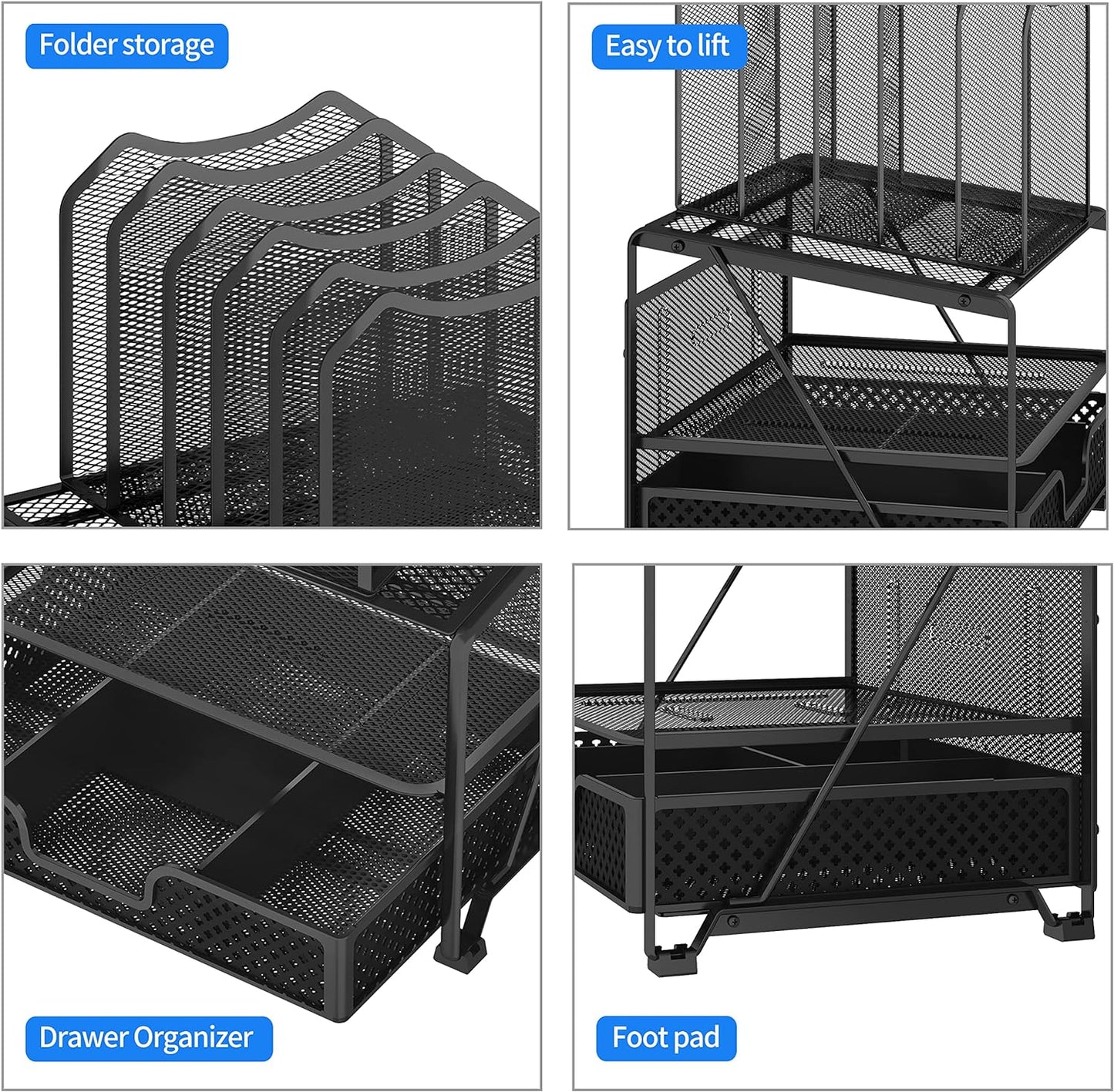 Folder storage

Easy to lift

Drawer Organizer

Foot pad