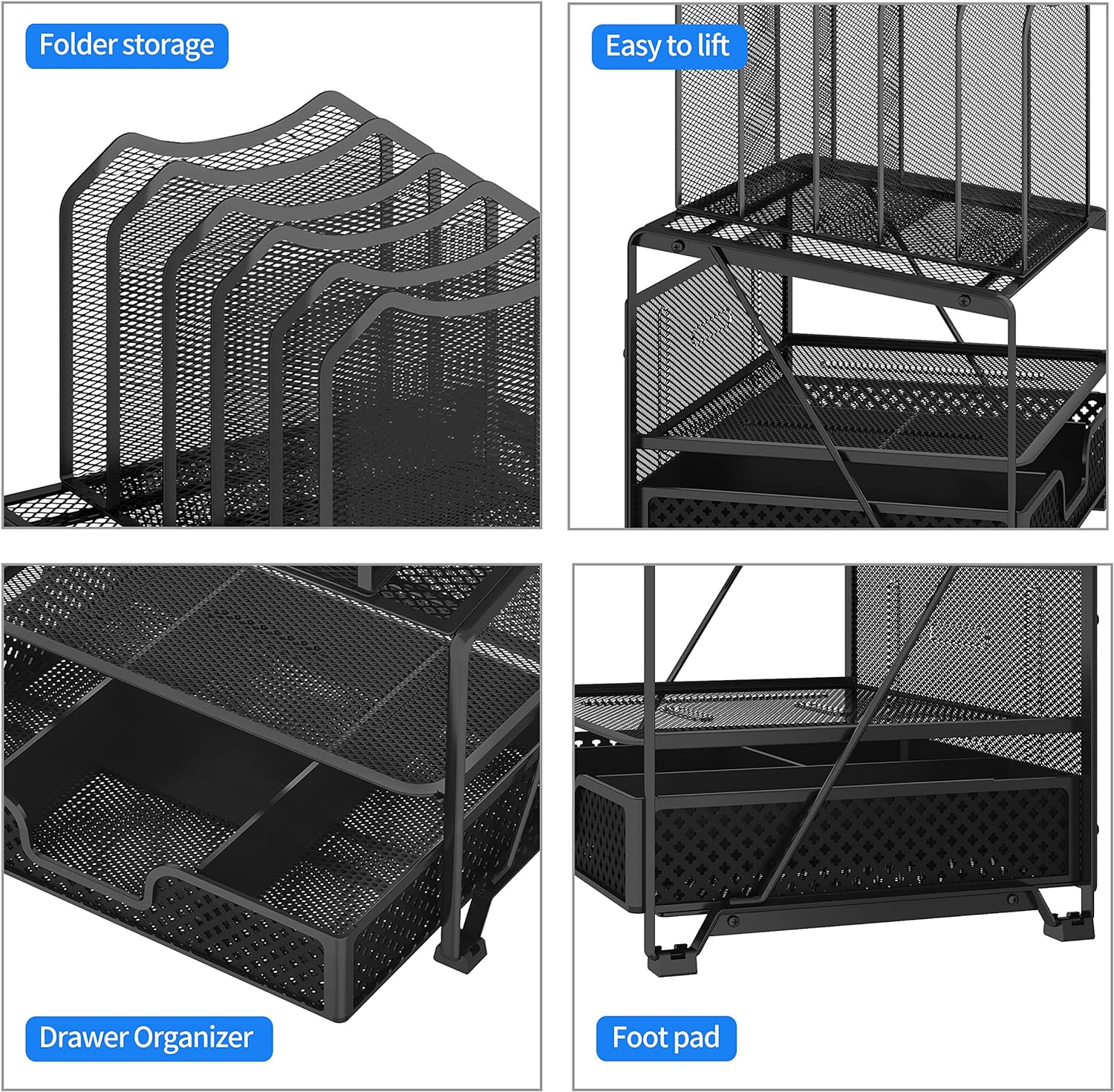 Folder storage

Easy to lift

Drawer Organizer

Foot pad